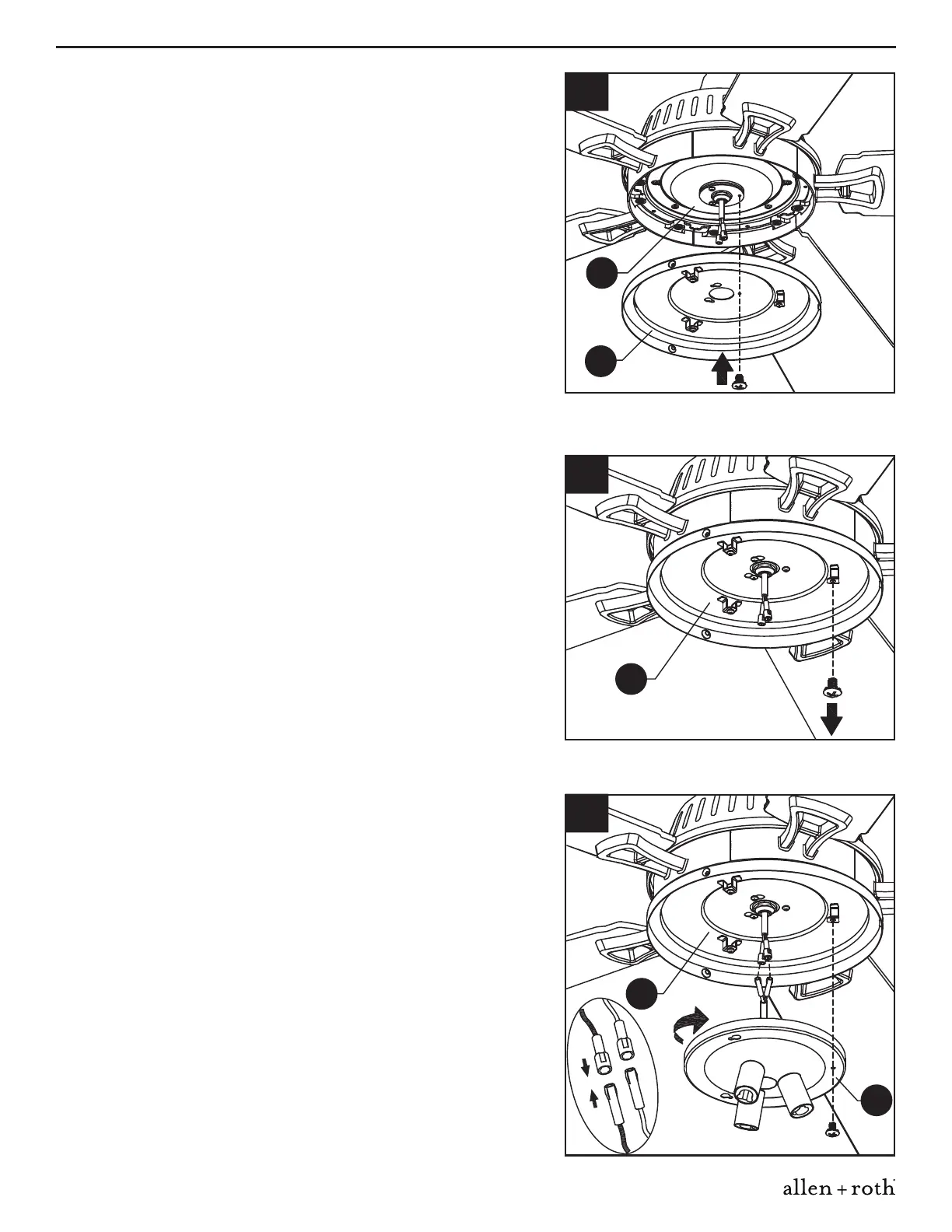 allen + roth