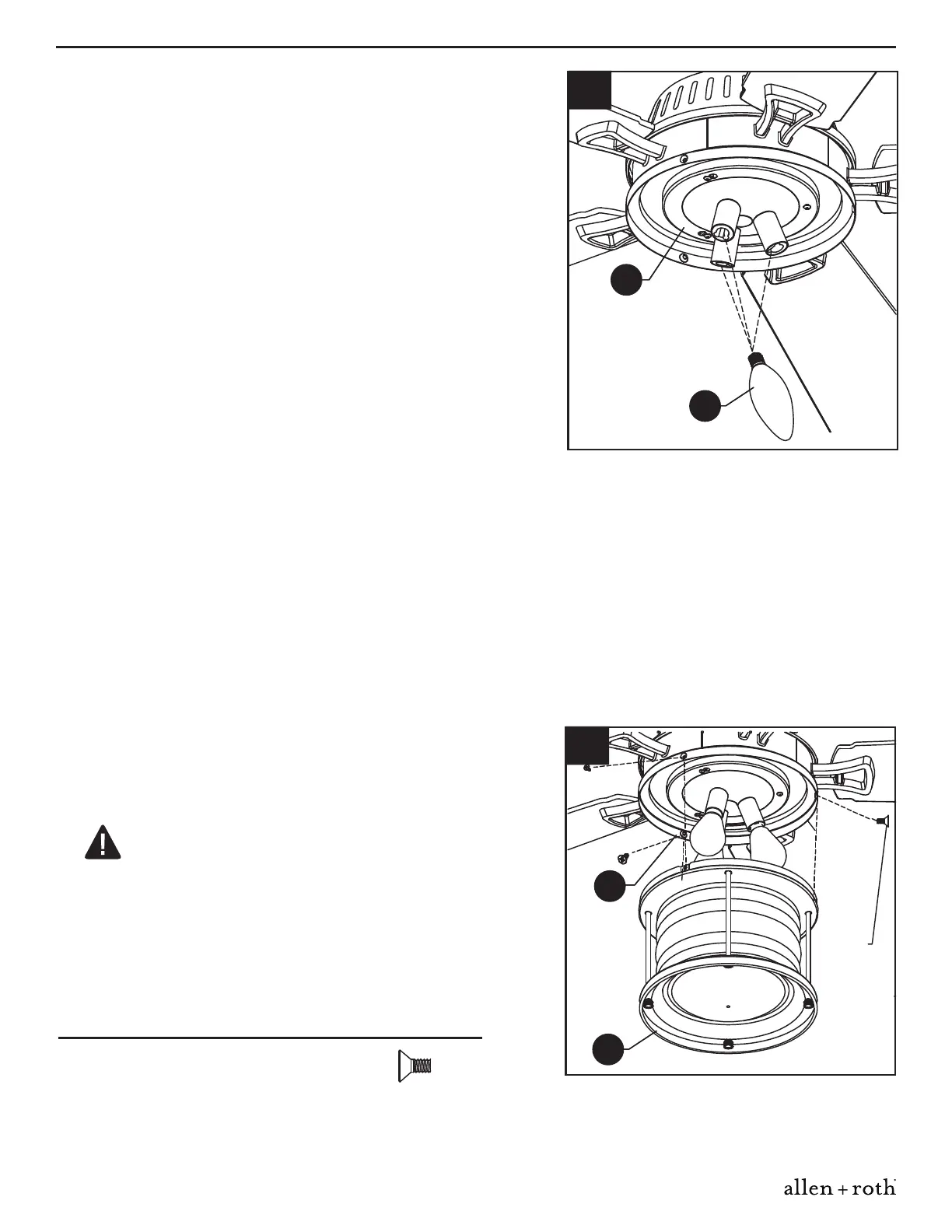 allen + roth