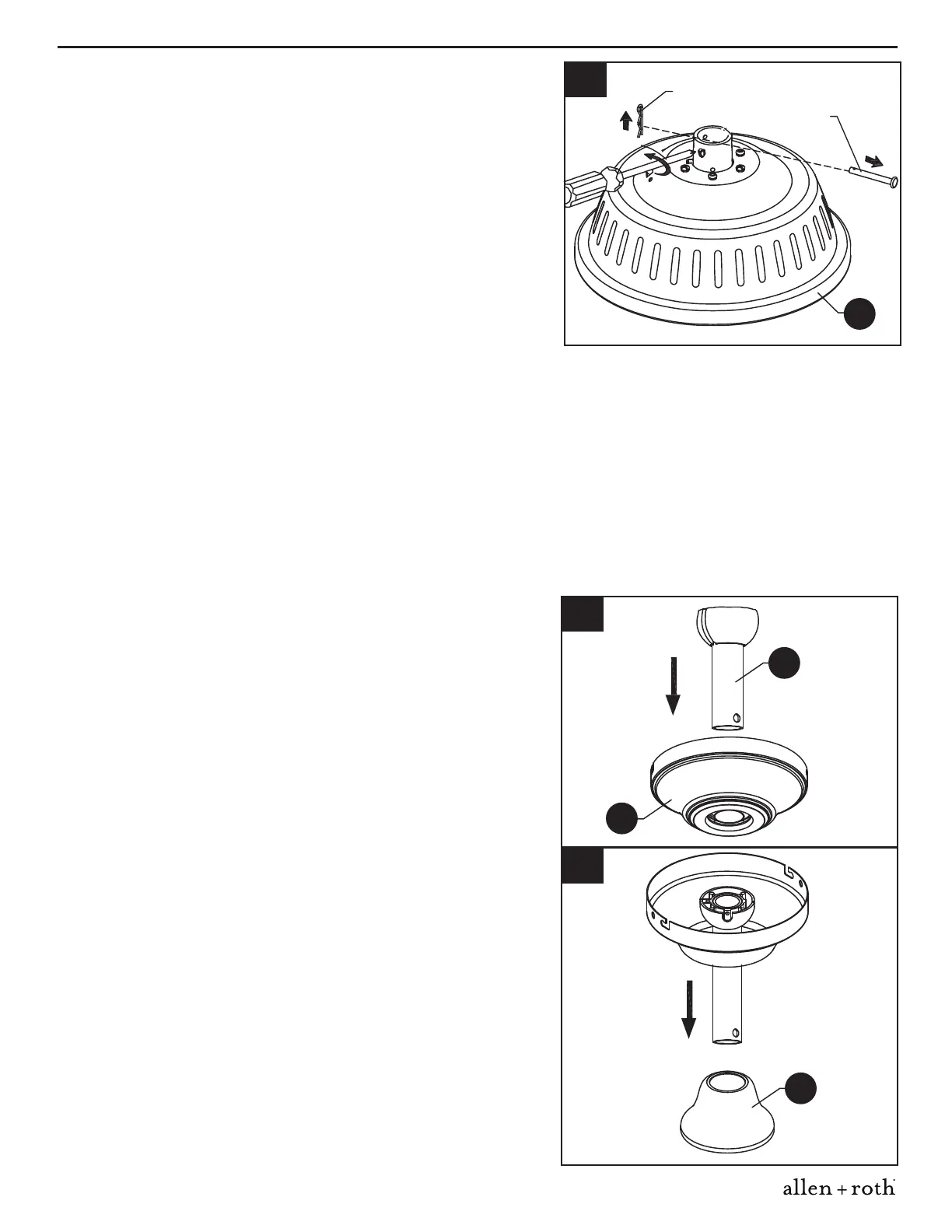 allen + roth