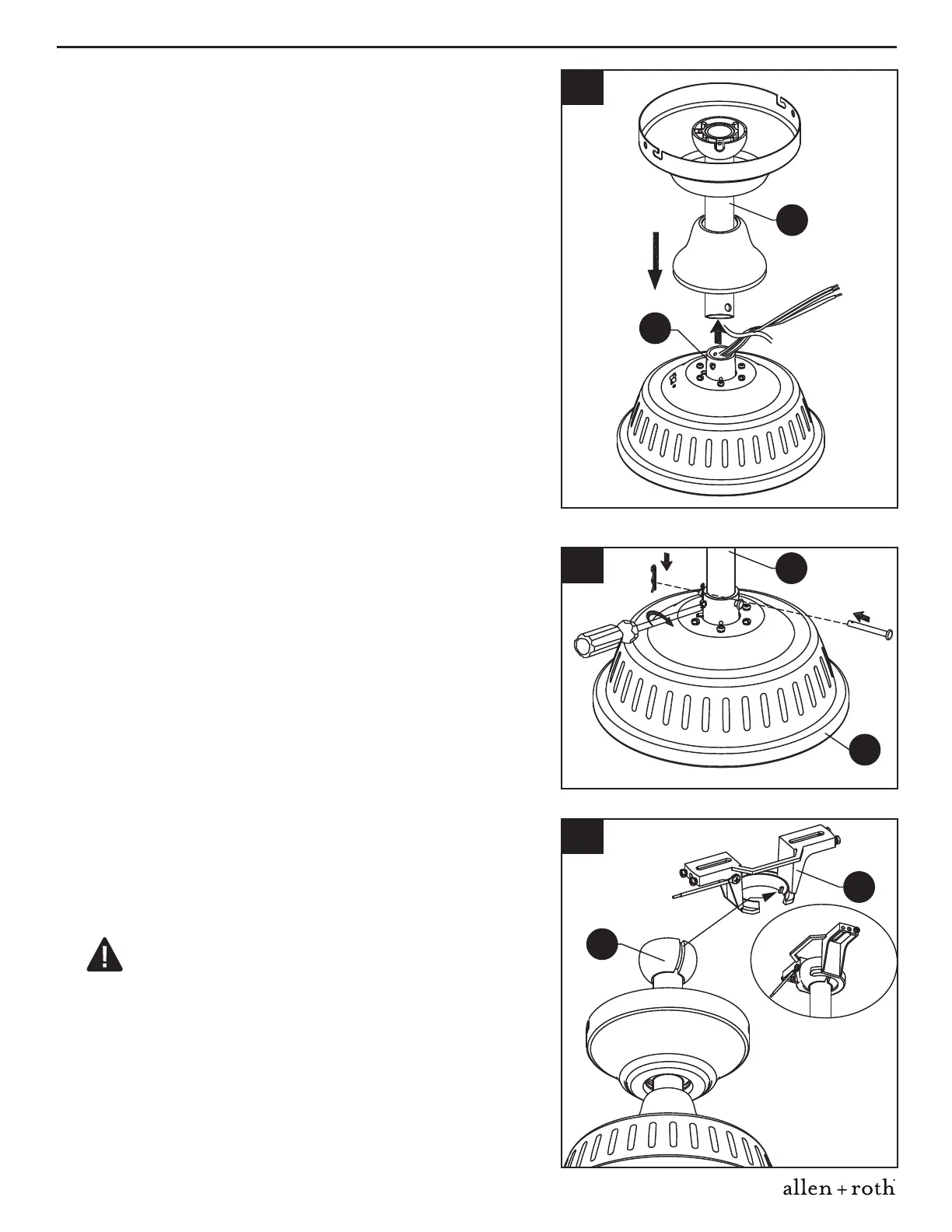 allen + roth