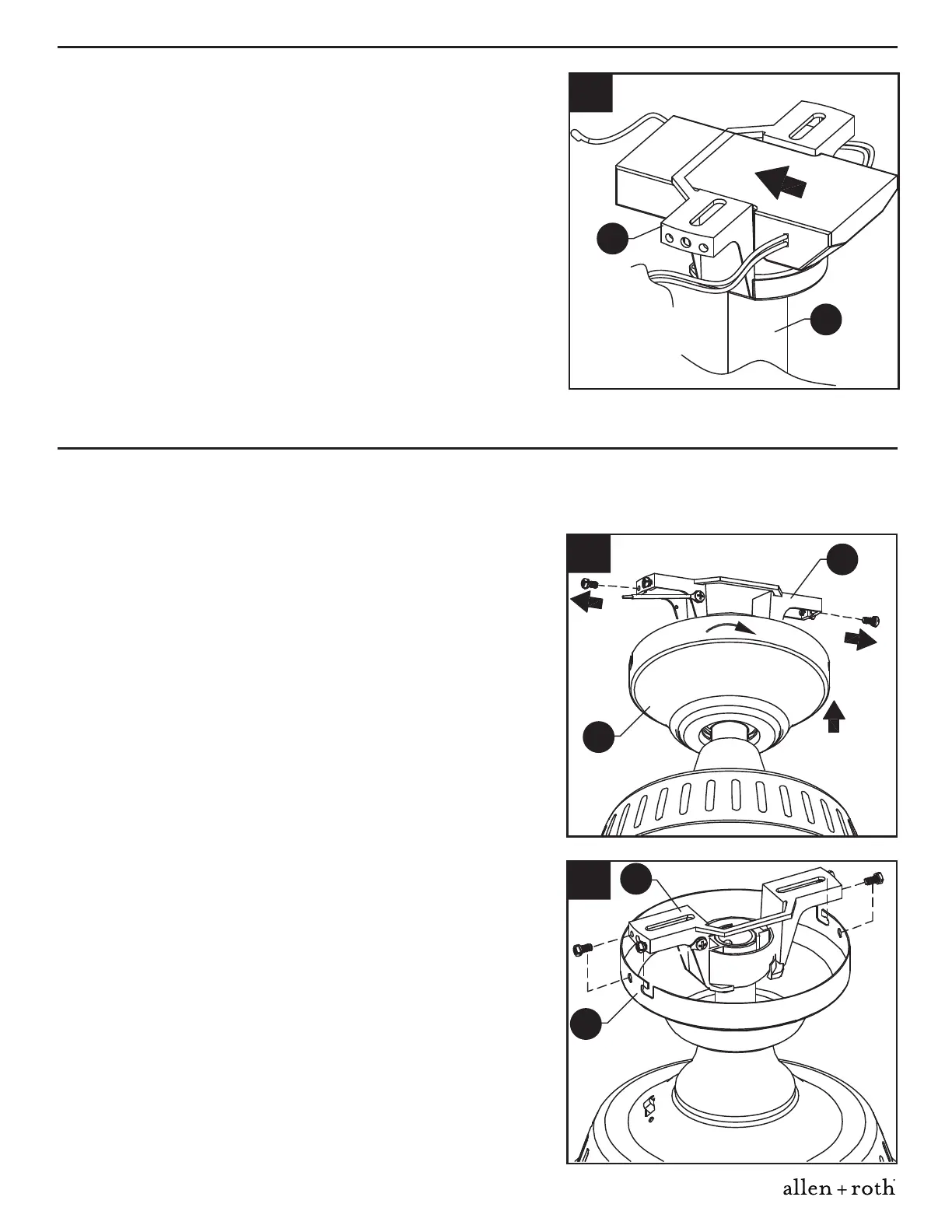 allen + roth