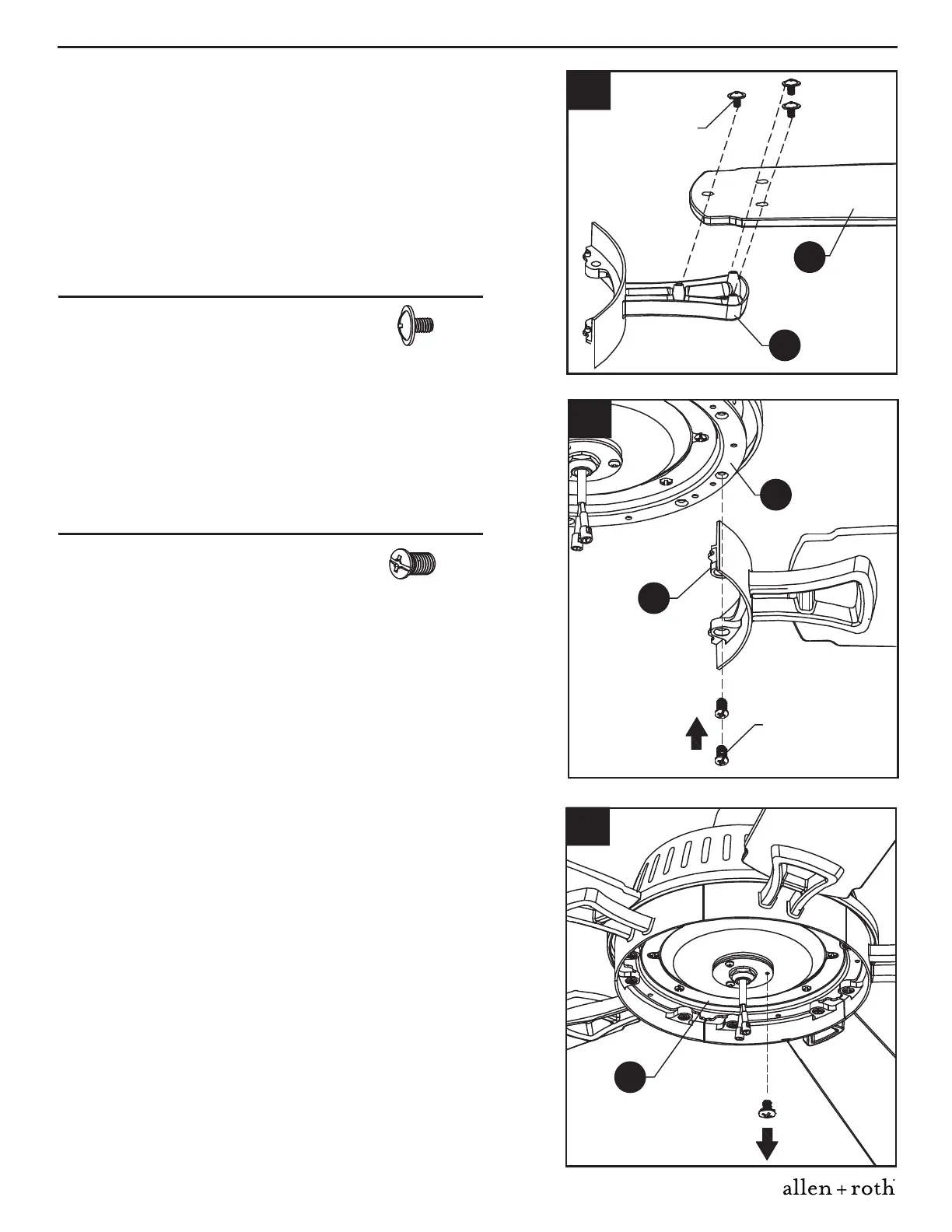 allen + roth