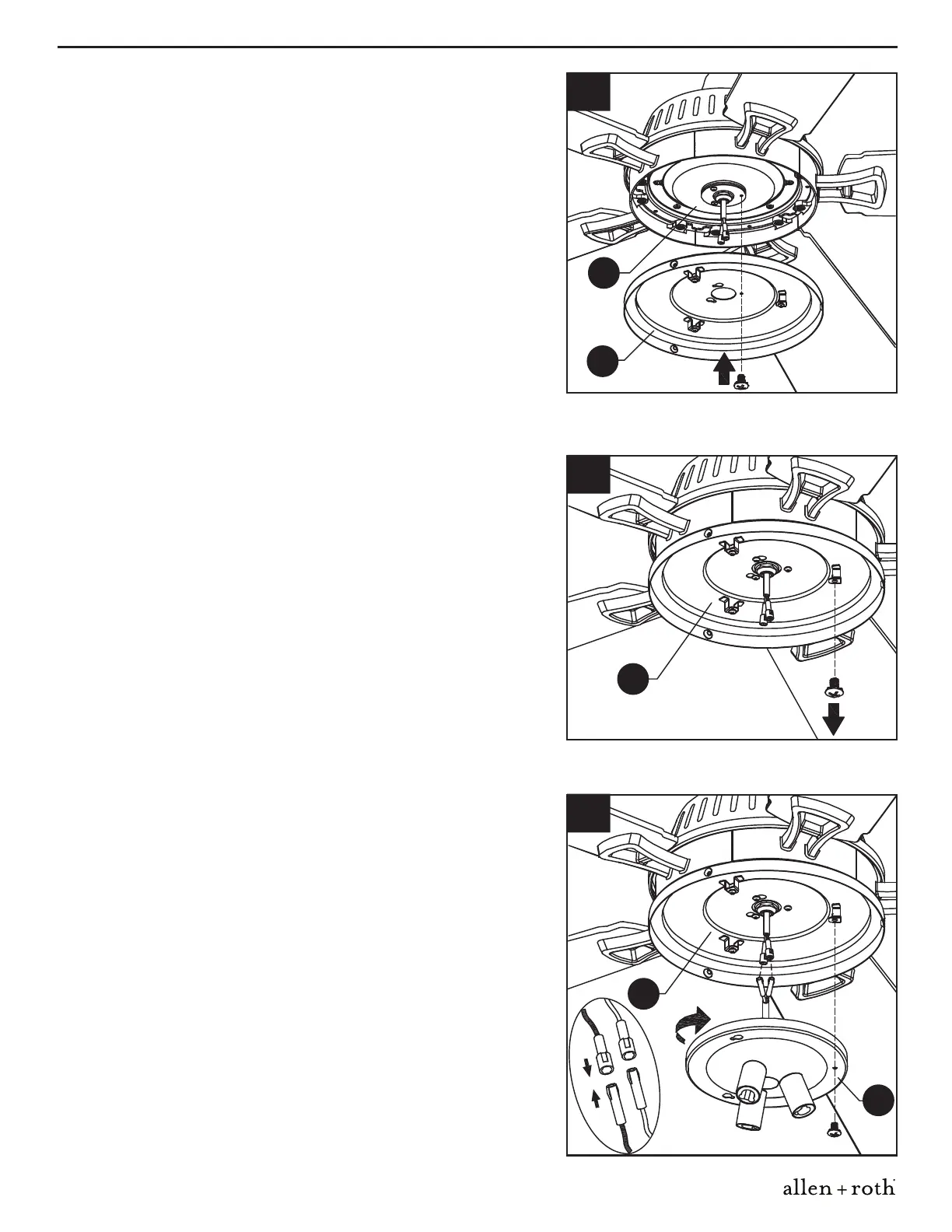 allen + roth