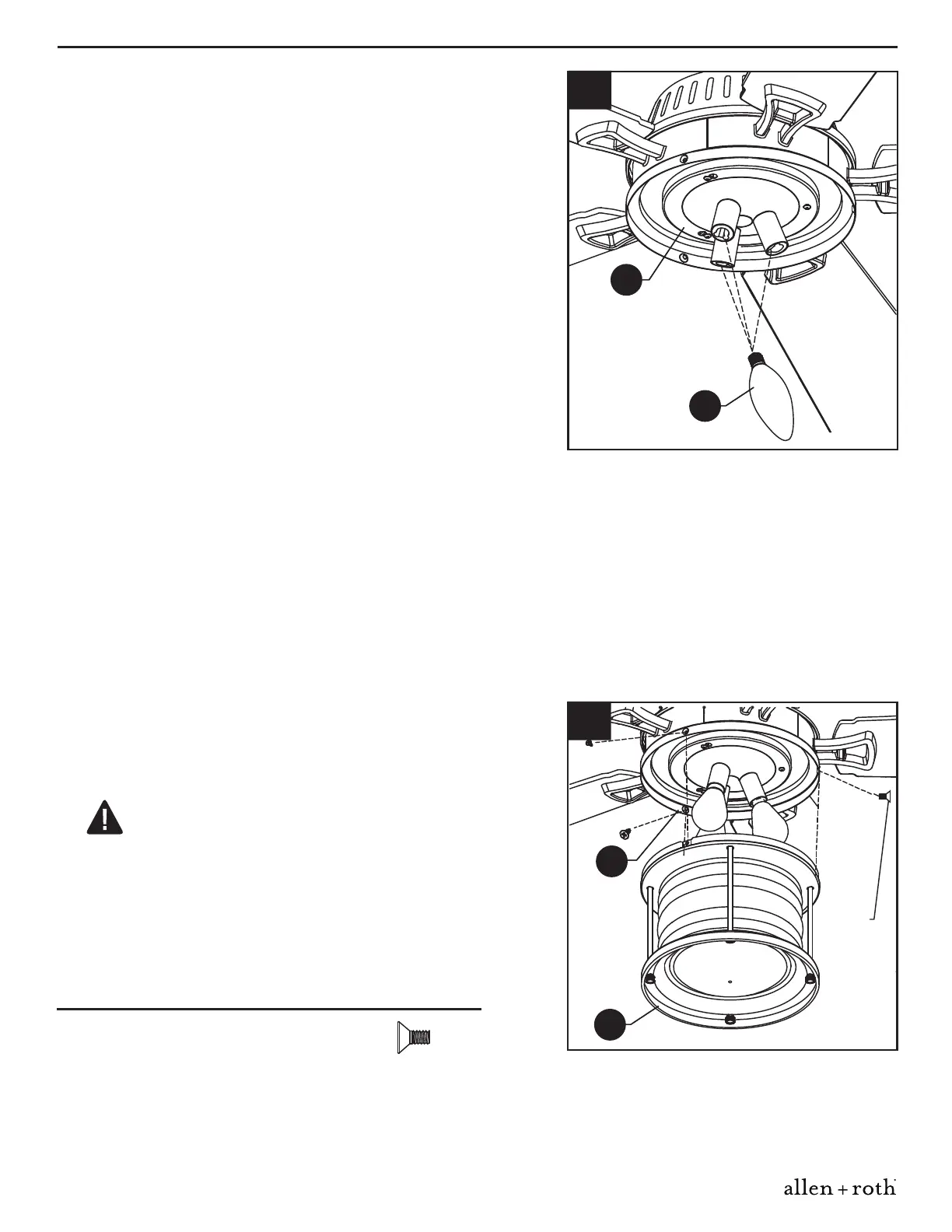 allen + roth