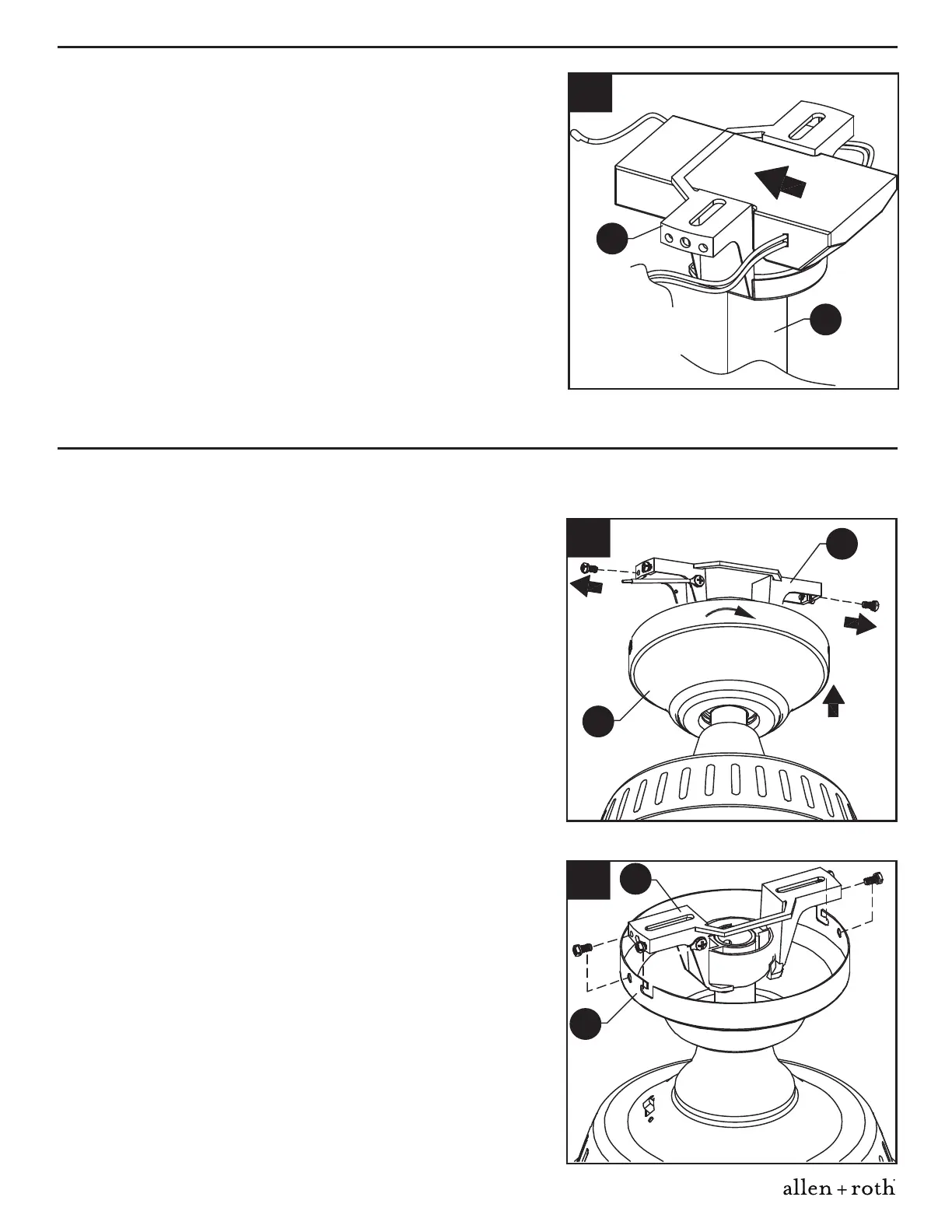 allen + roth