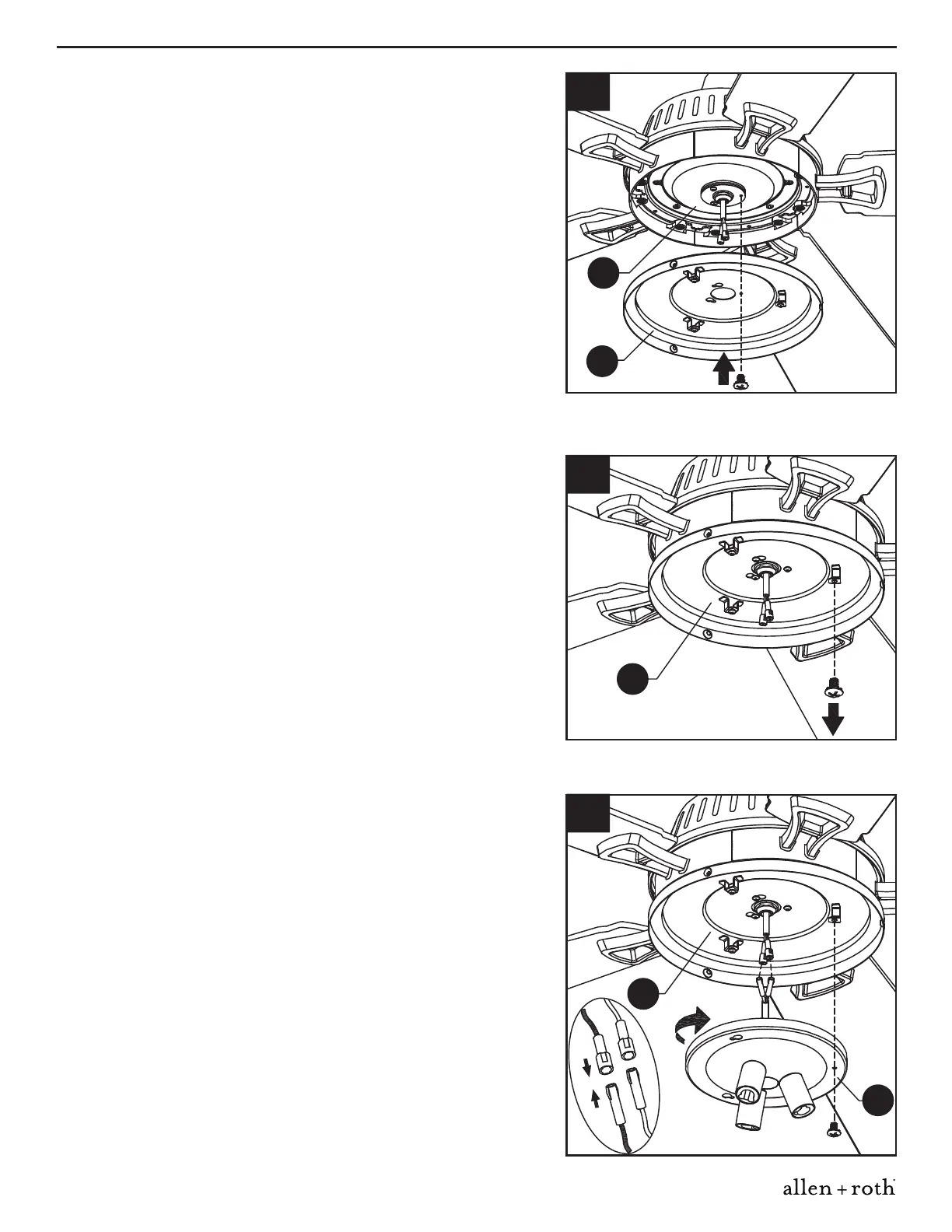 allen + roth