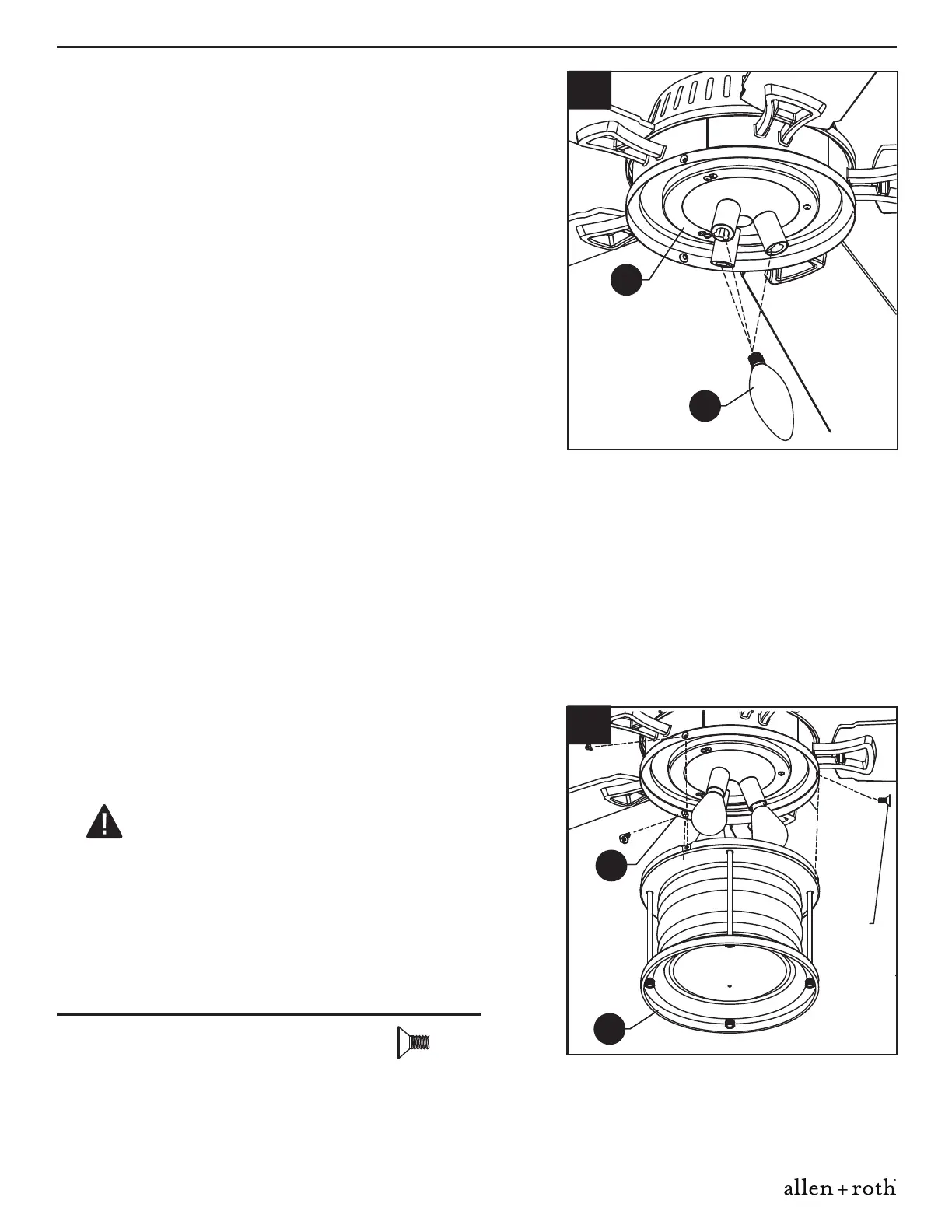 allen + roth