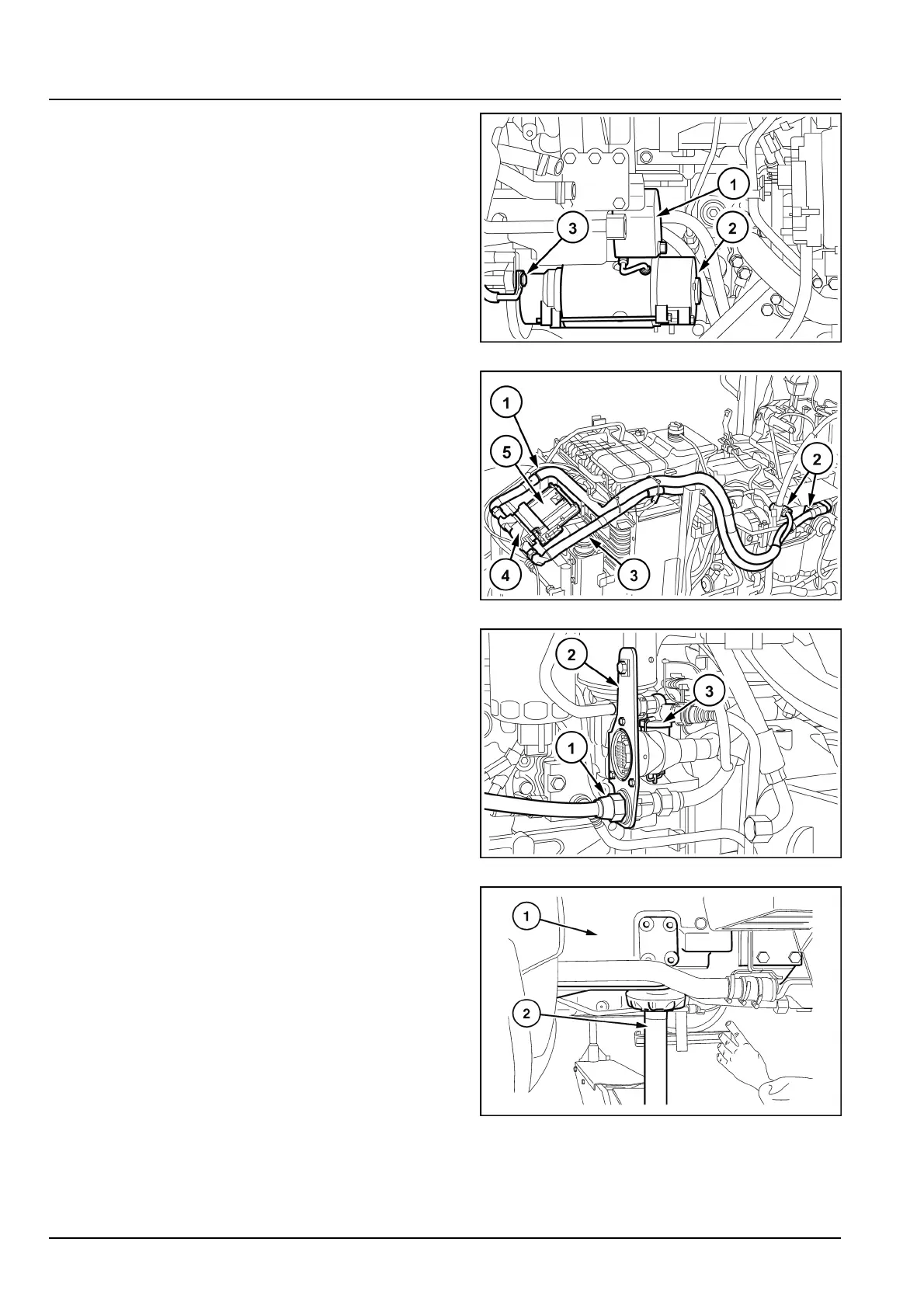 1
2
3

1
5
2
4
3

2
3
1

1
2