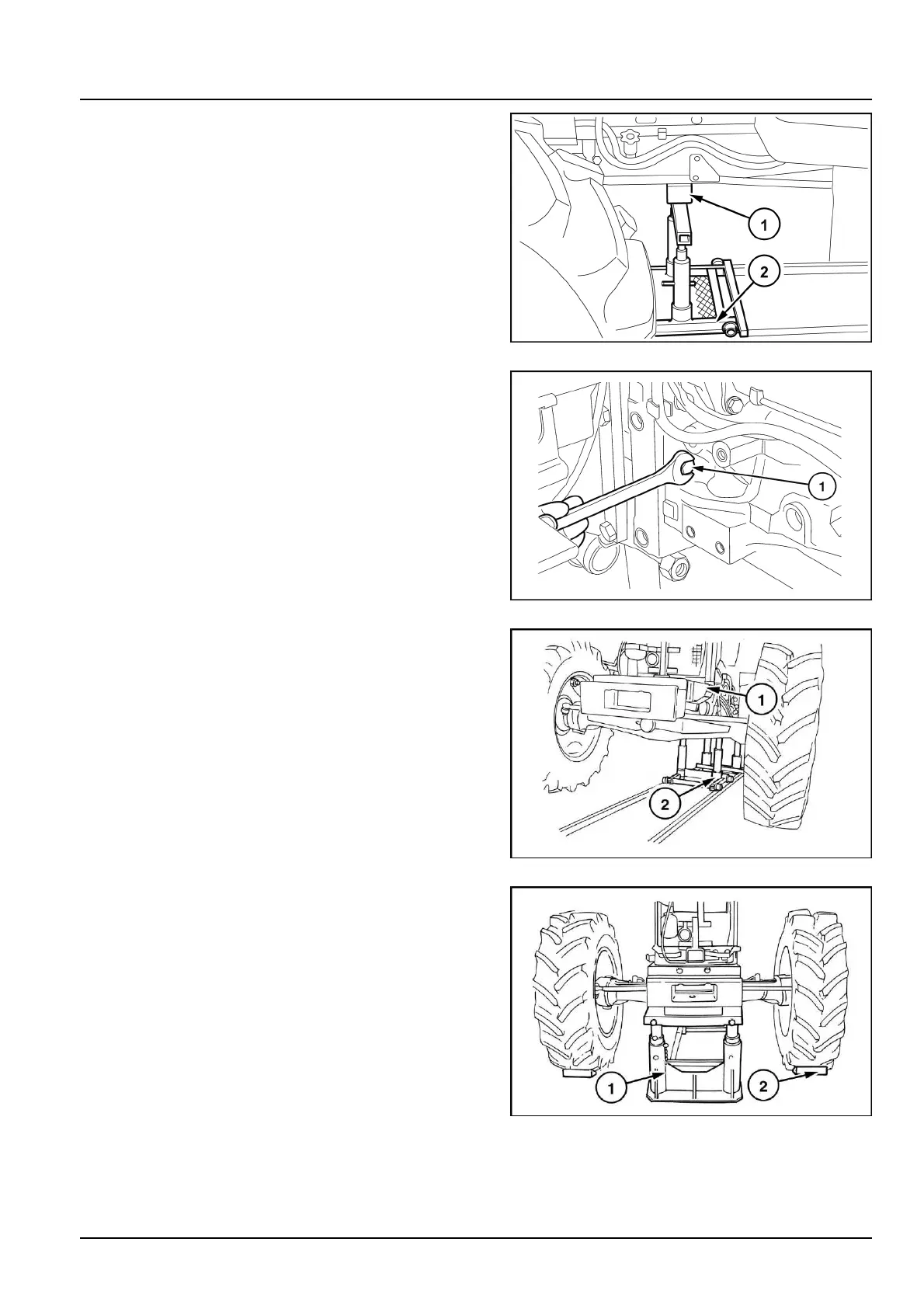 1
2

1

1
2

1
2