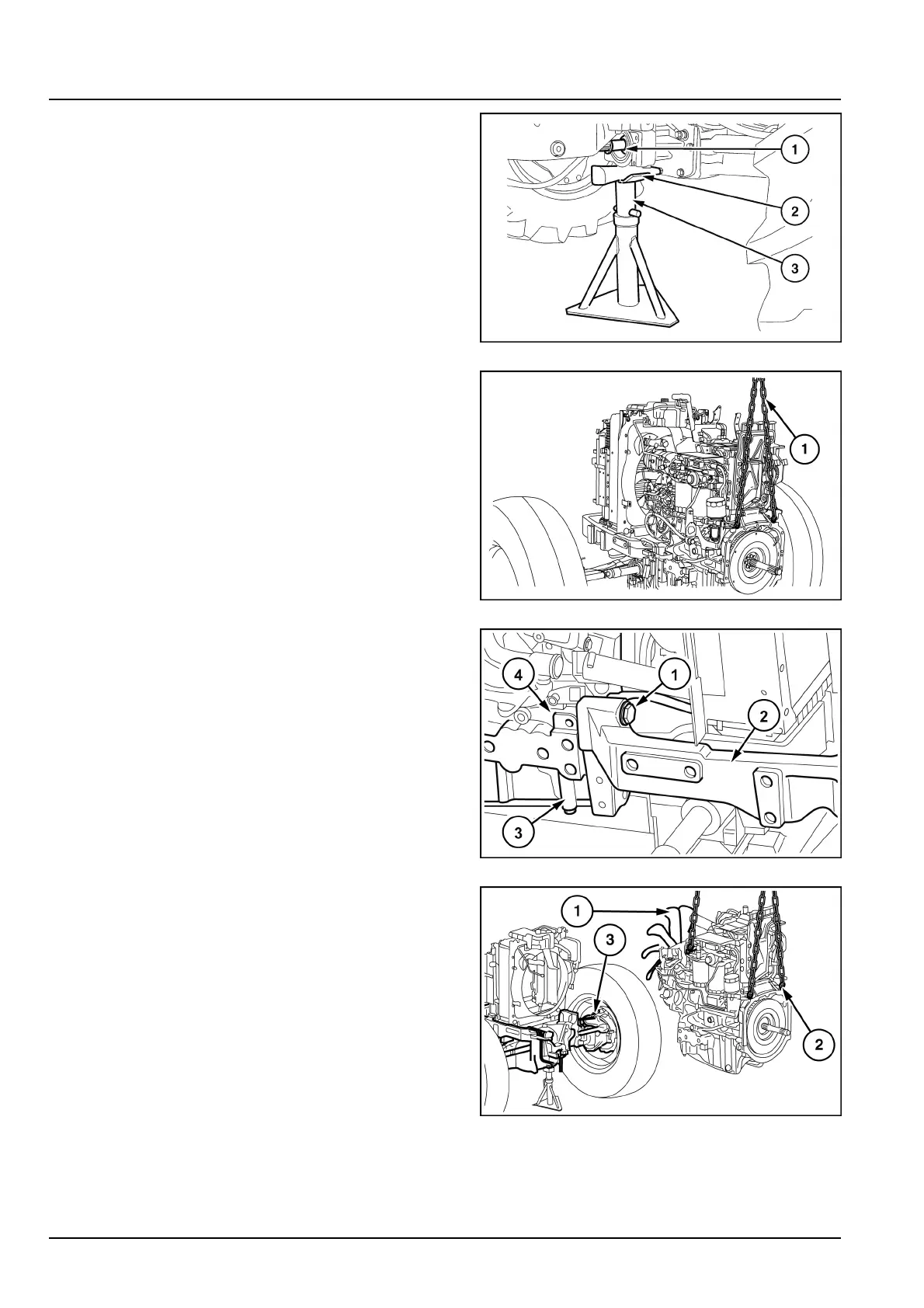 1
2
3

1

4
1
2
3

1
3
2