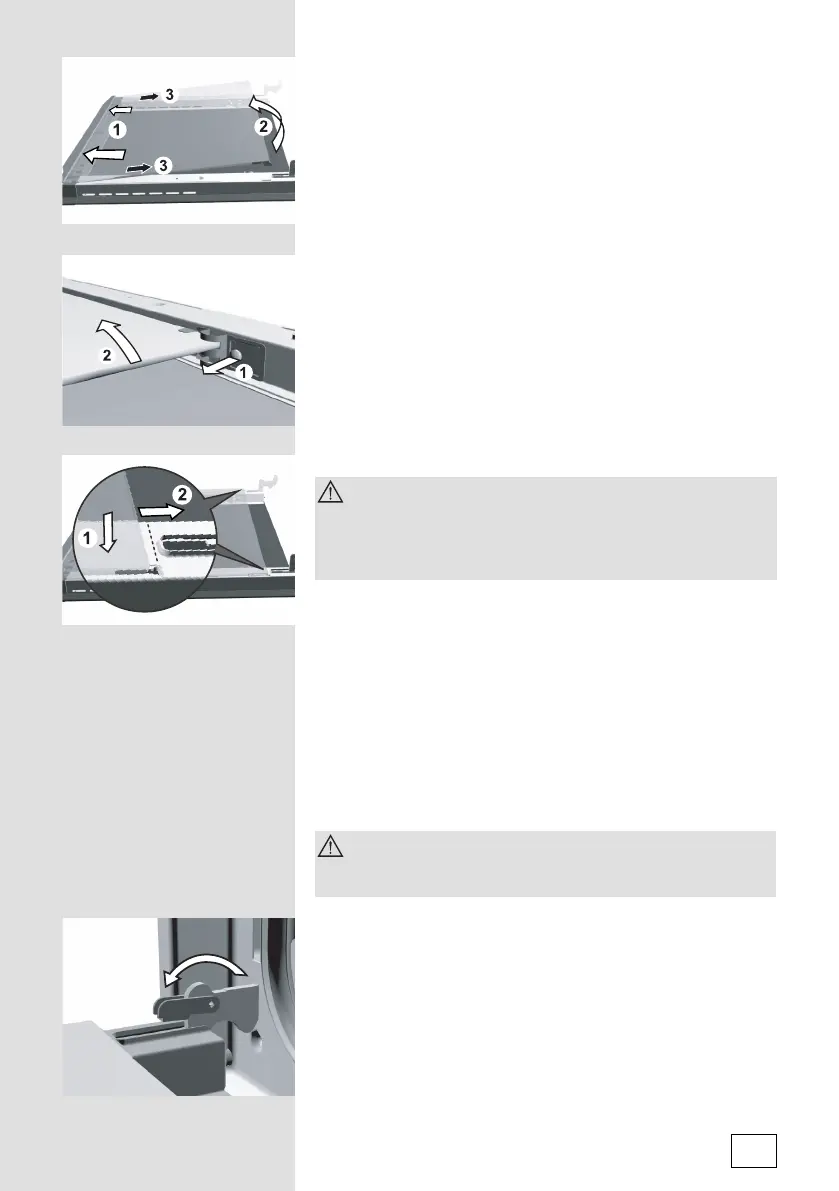 3
1
2
3

2
1

2
1