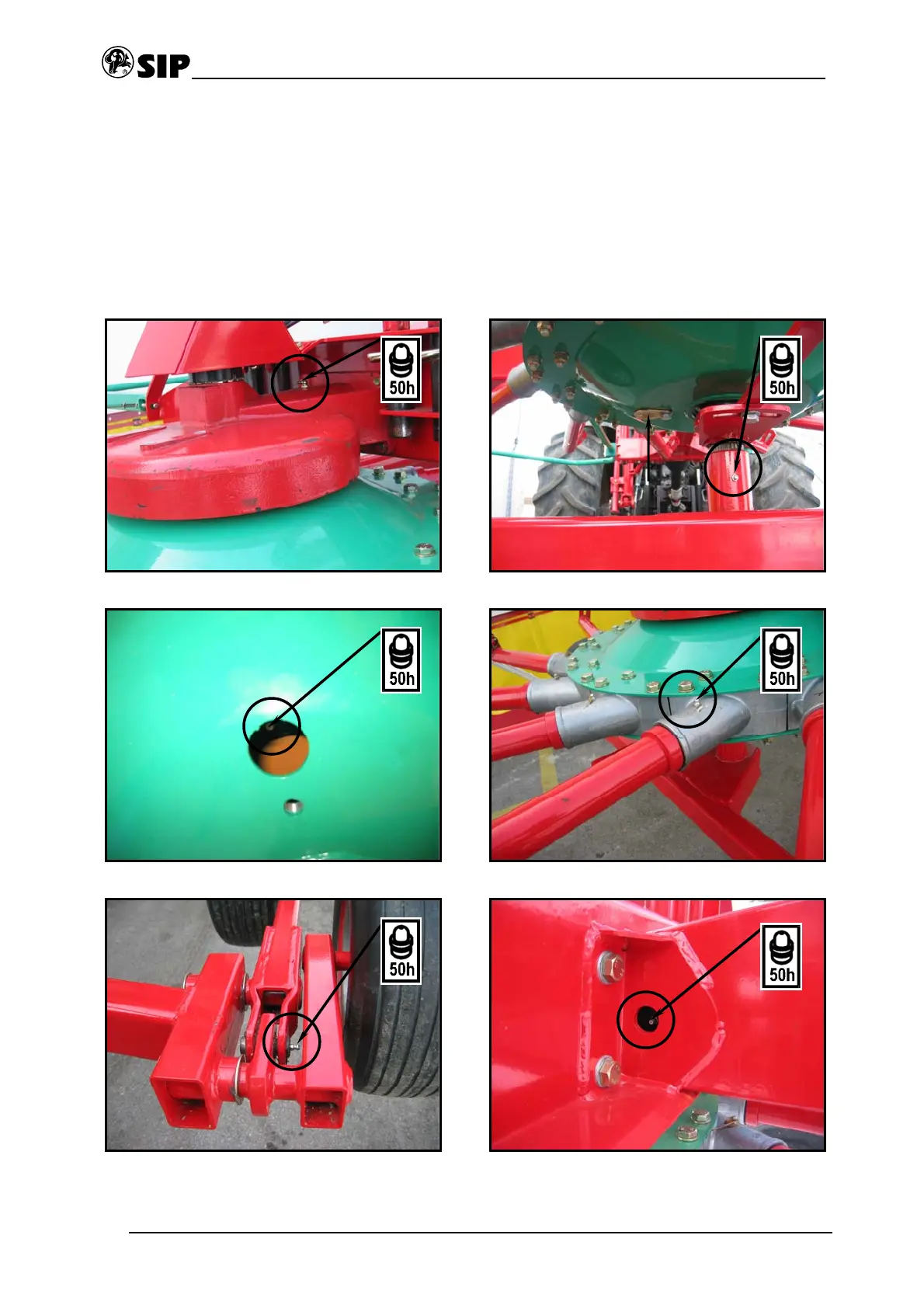 SIP

50h

50h

50h

50h

50h

50h