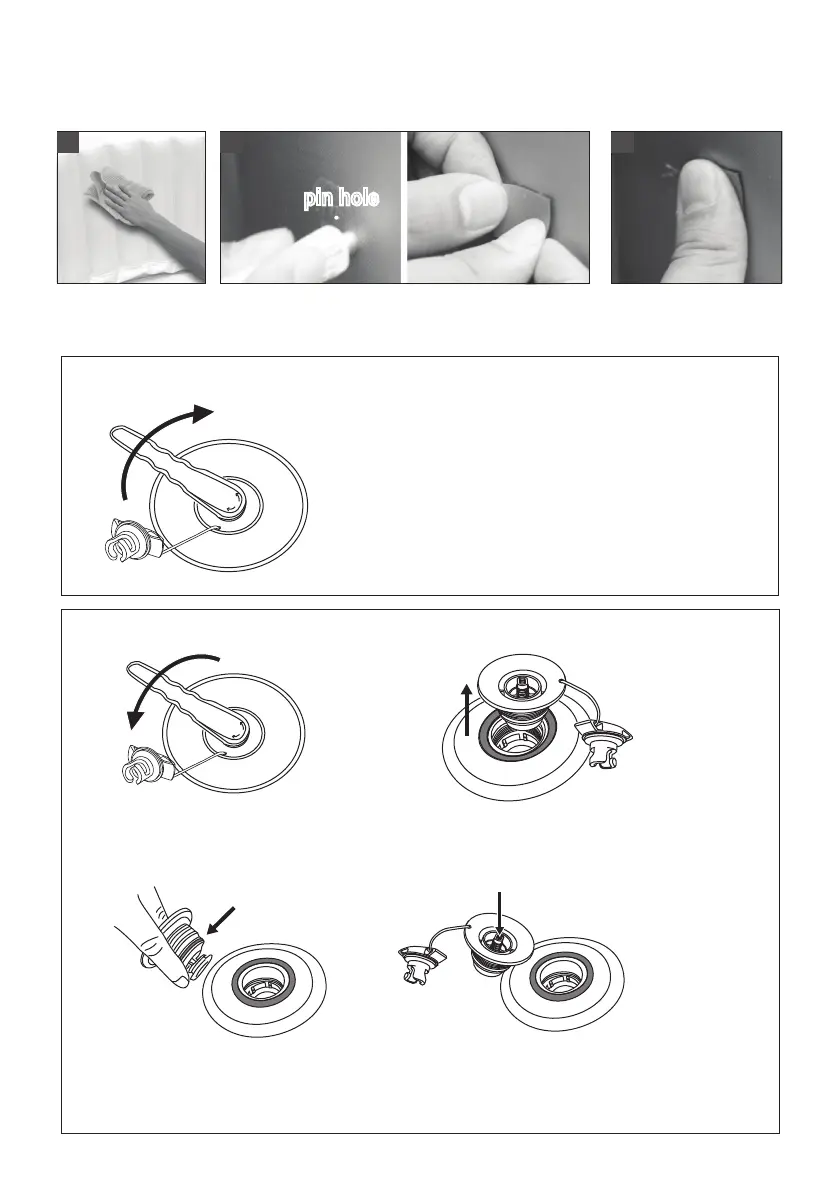 pin hole