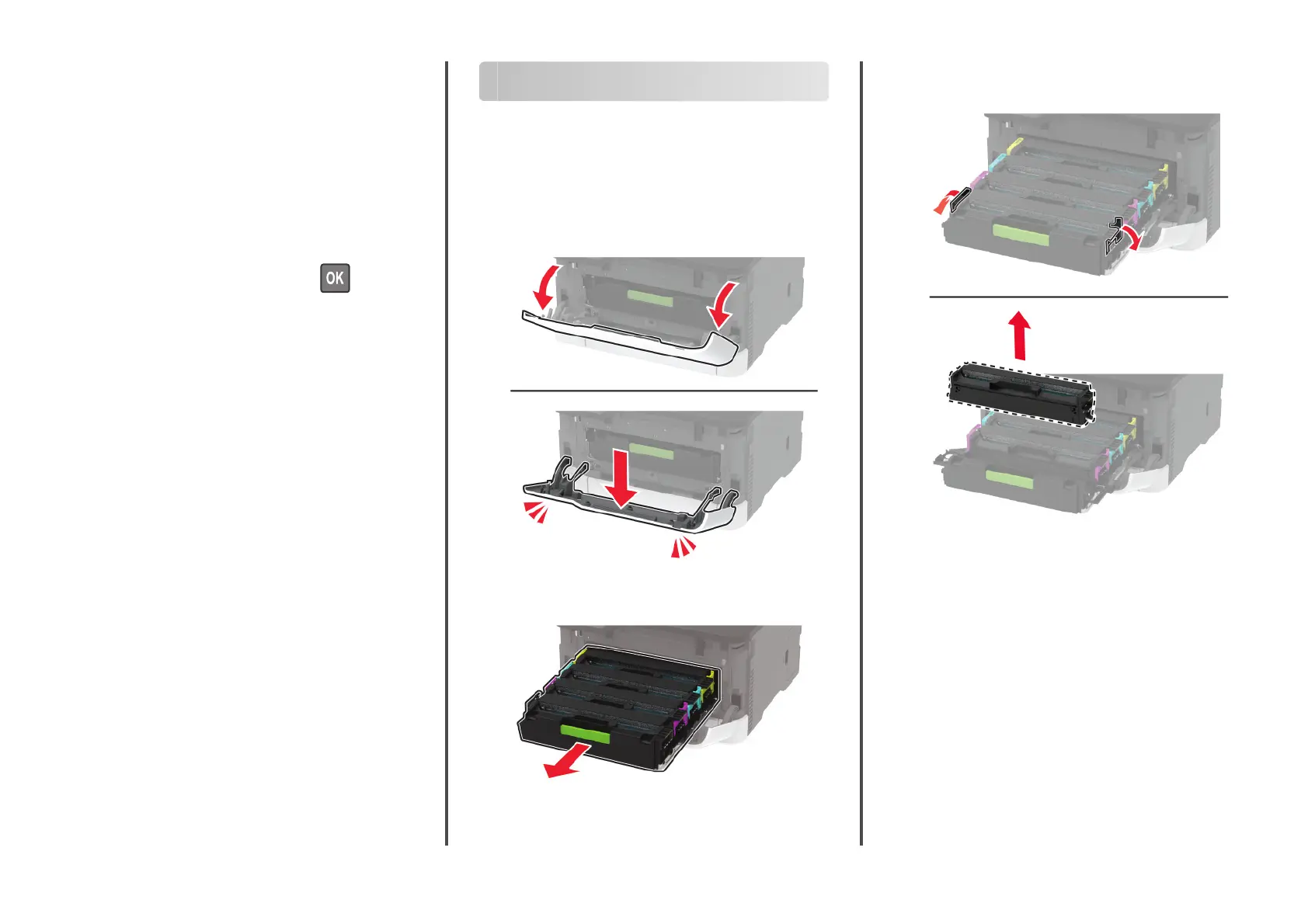 OK