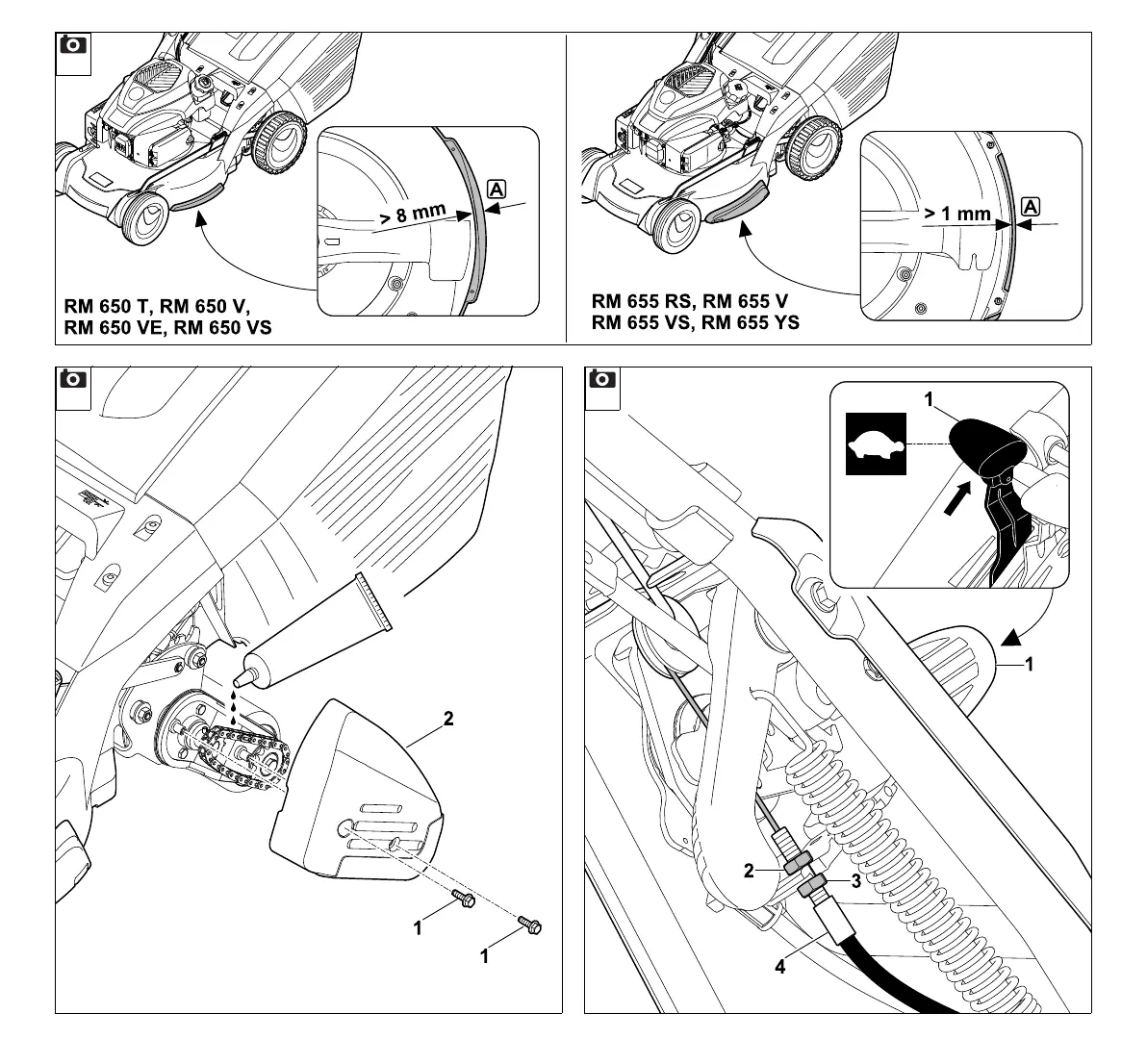 > 8 mm
A
RM 650 T, RM 650 V,
RM 650 VE, RM 650 VS

> 1 mm
A
RM 655 RS, RM 655 V
RM 655 VS, RM 655 YS

2
1
1

1
1
2
3
4