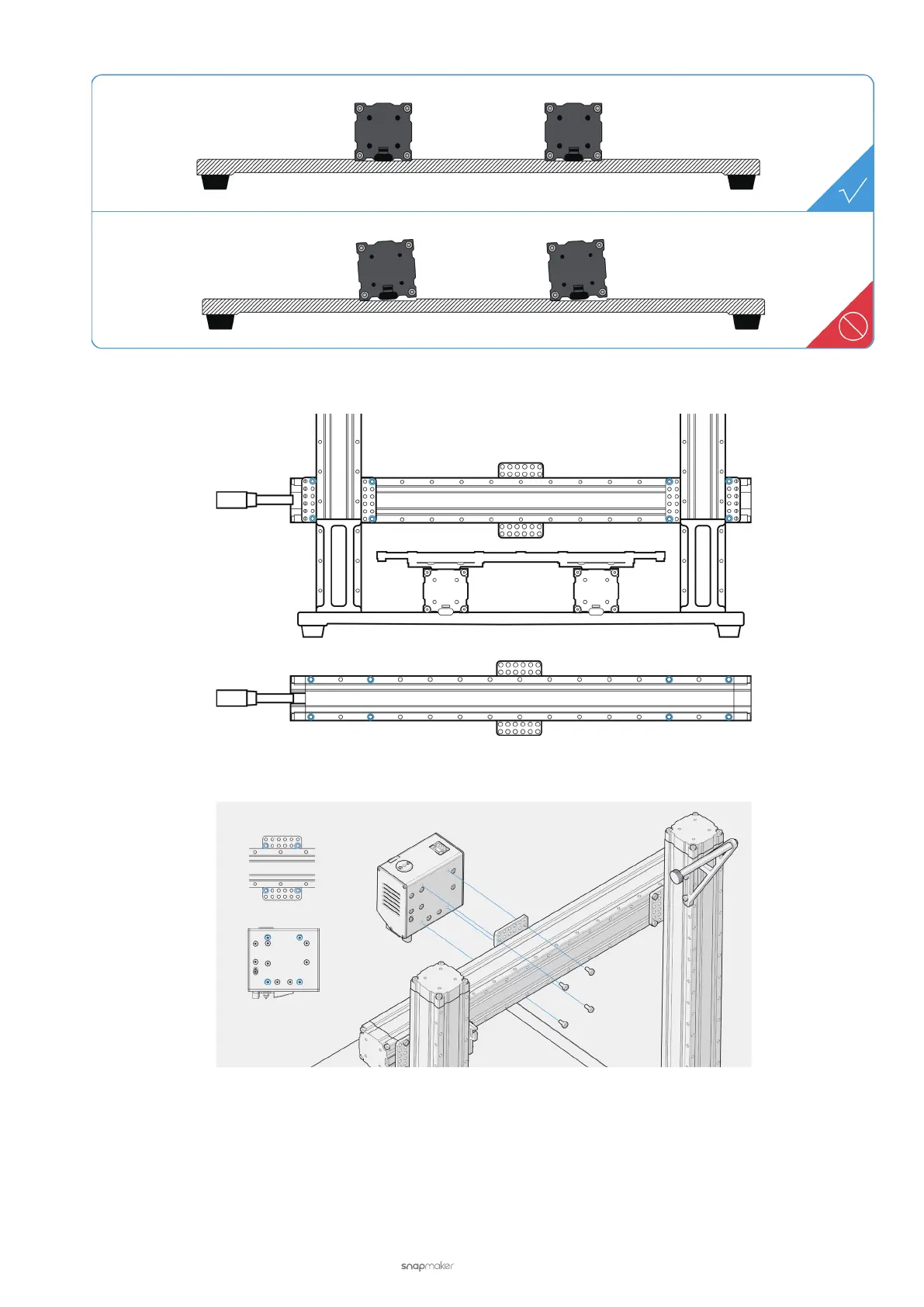 snapmaker