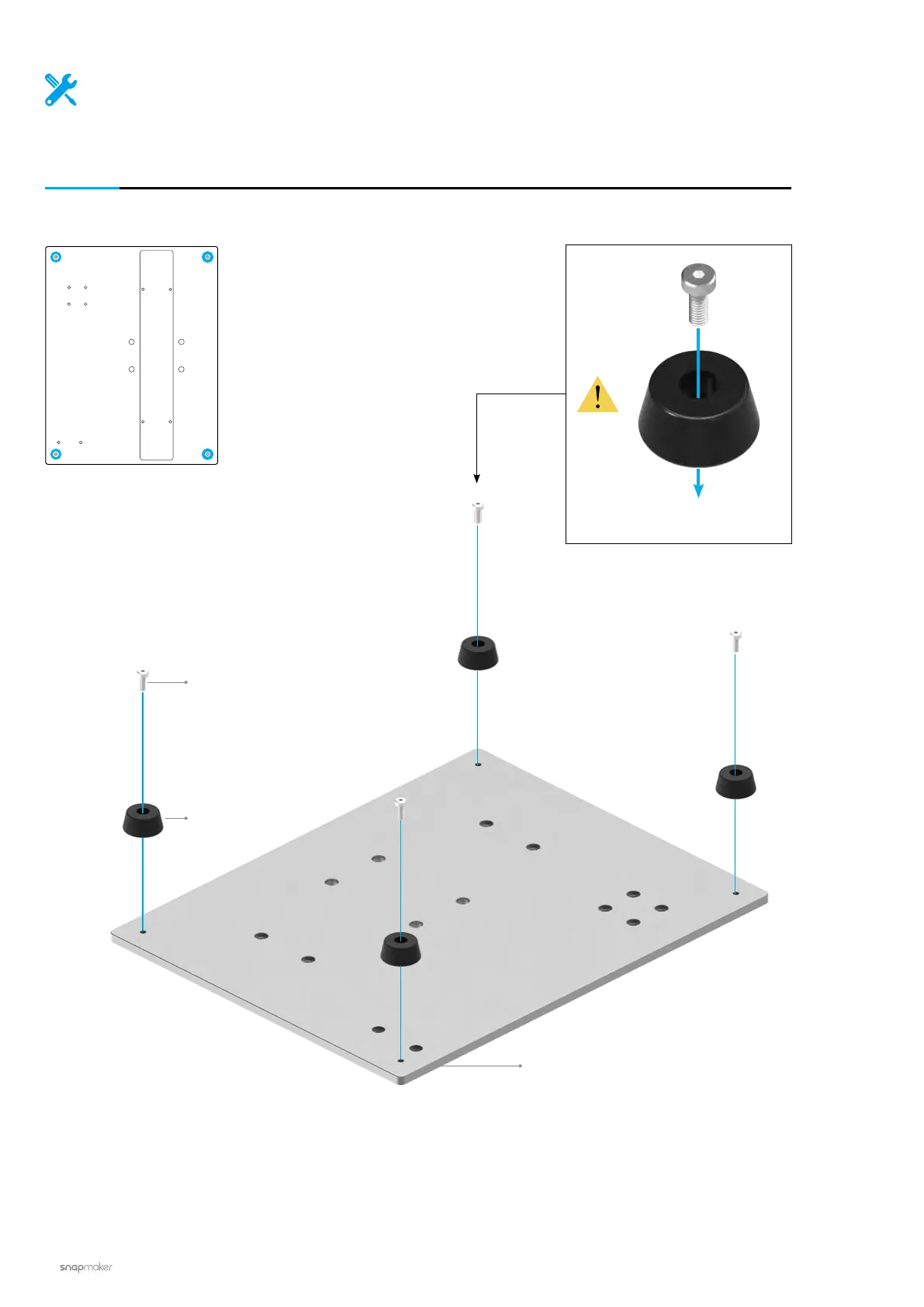 snapmaker