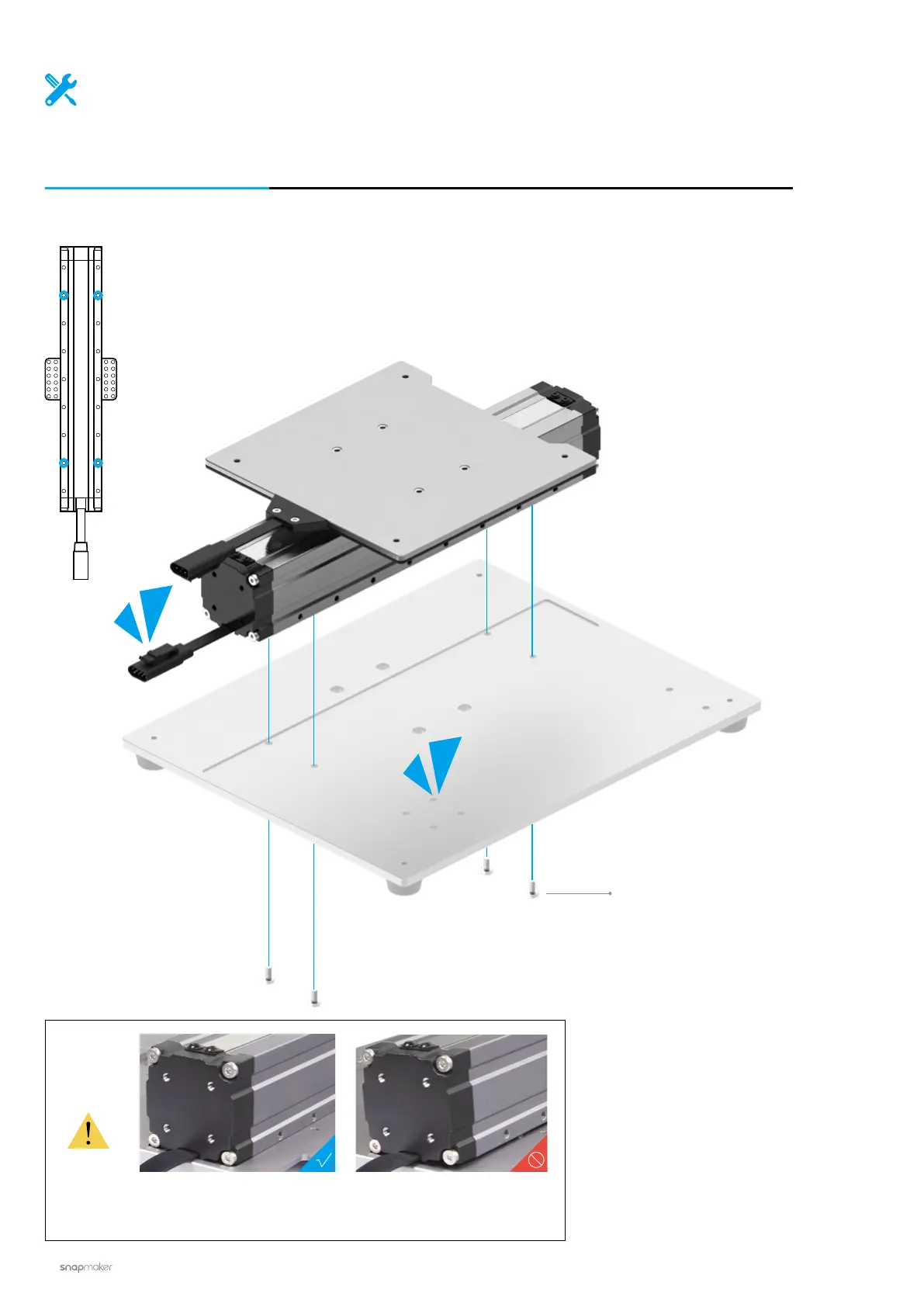 snapmaker