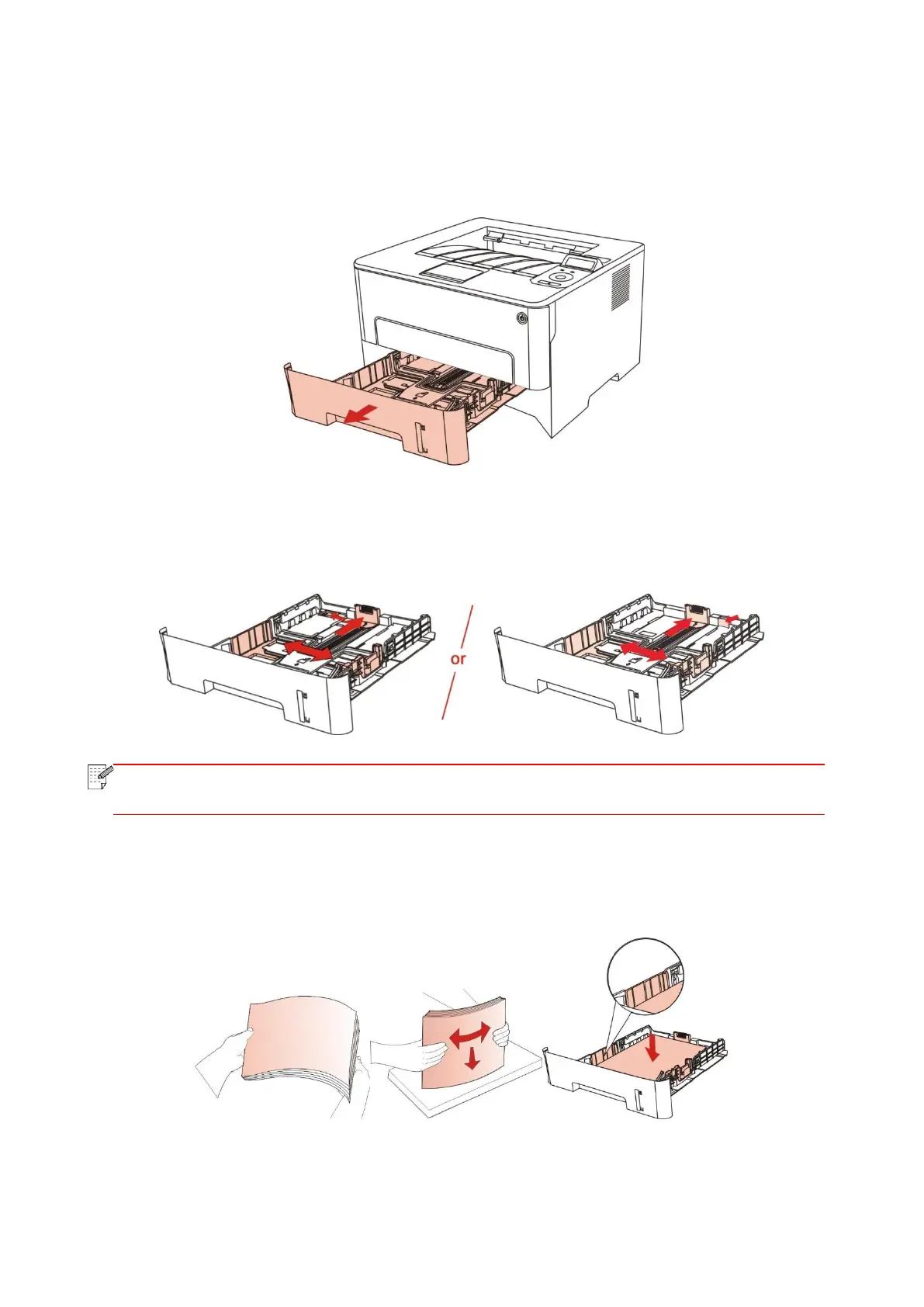 or