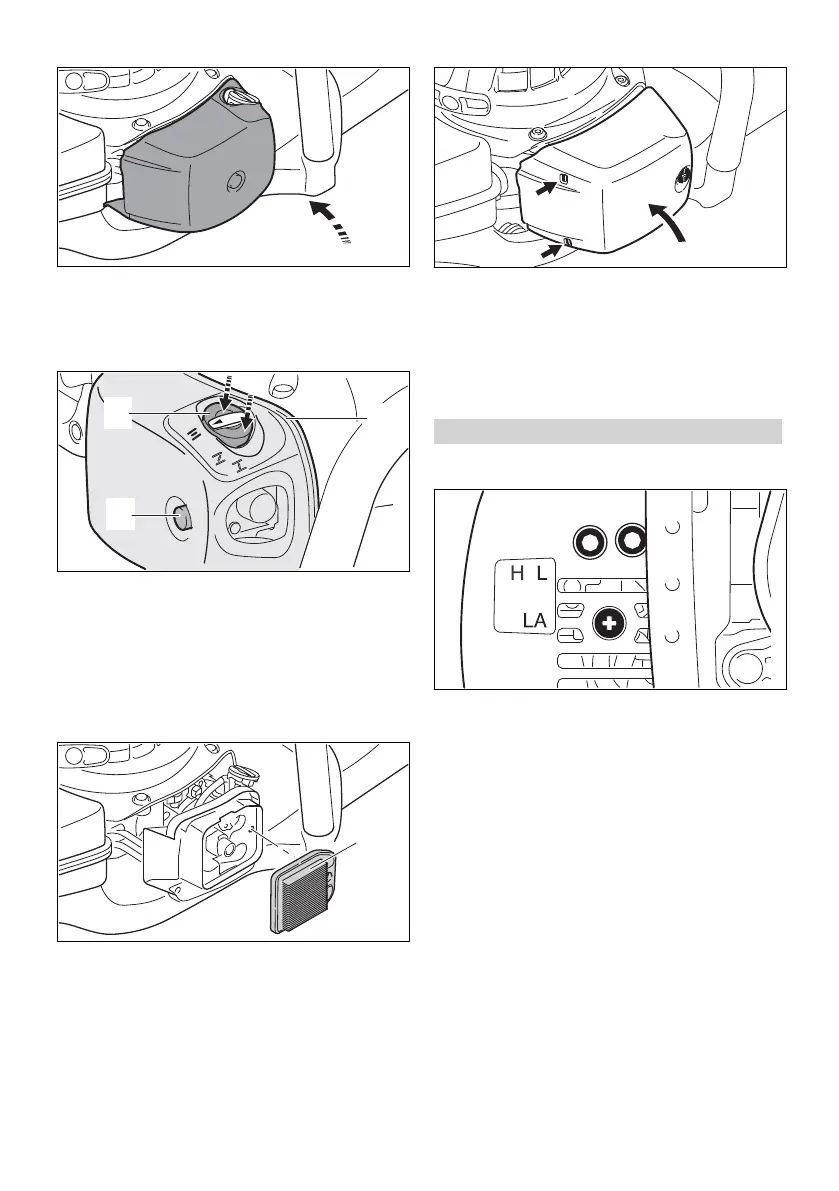 H L

LA