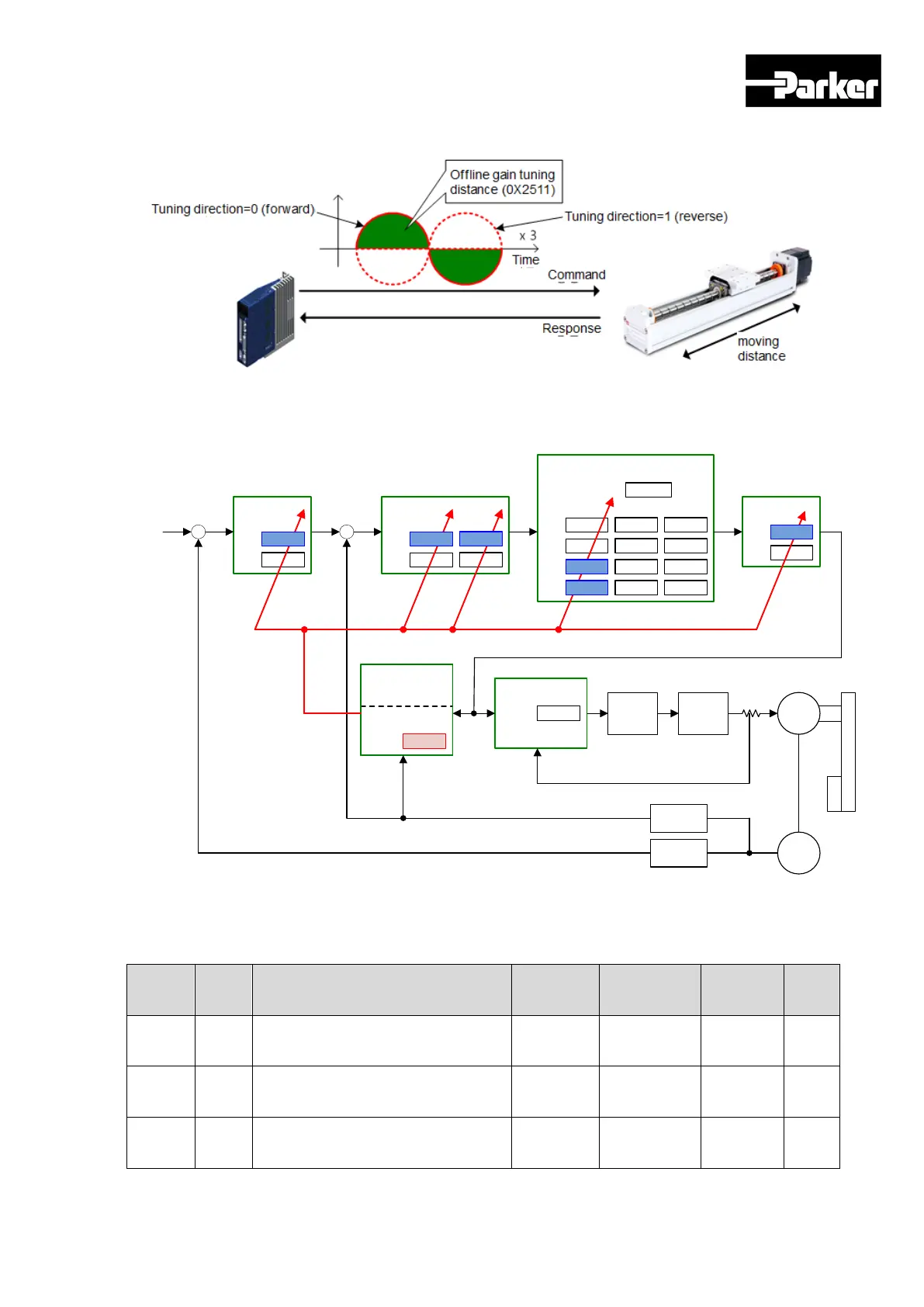 Parker

Offline gain tuning distance (0X2511)

Tuning direction=0 (forward)

Tuning direction=1 (reverse)

x 3

Time

Command

Response

moving distance