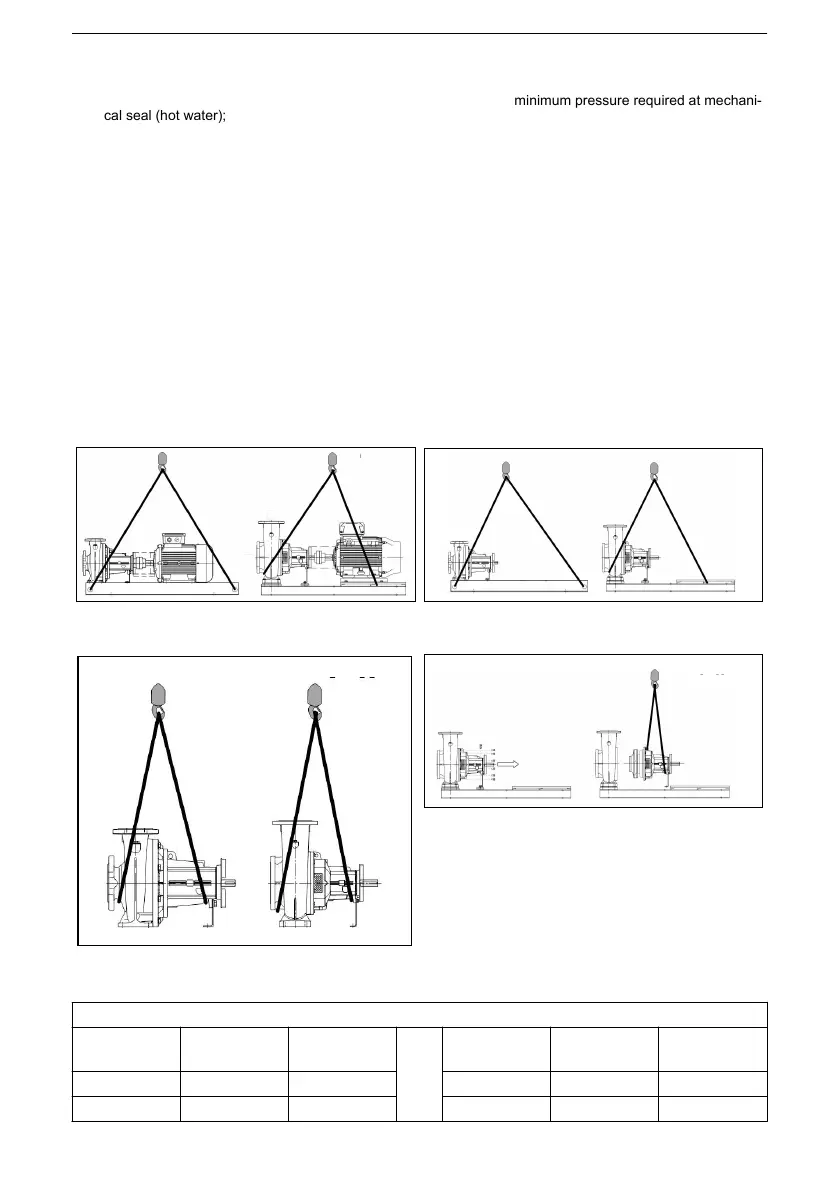 minimum pressure required at mechanical seal (hot water);