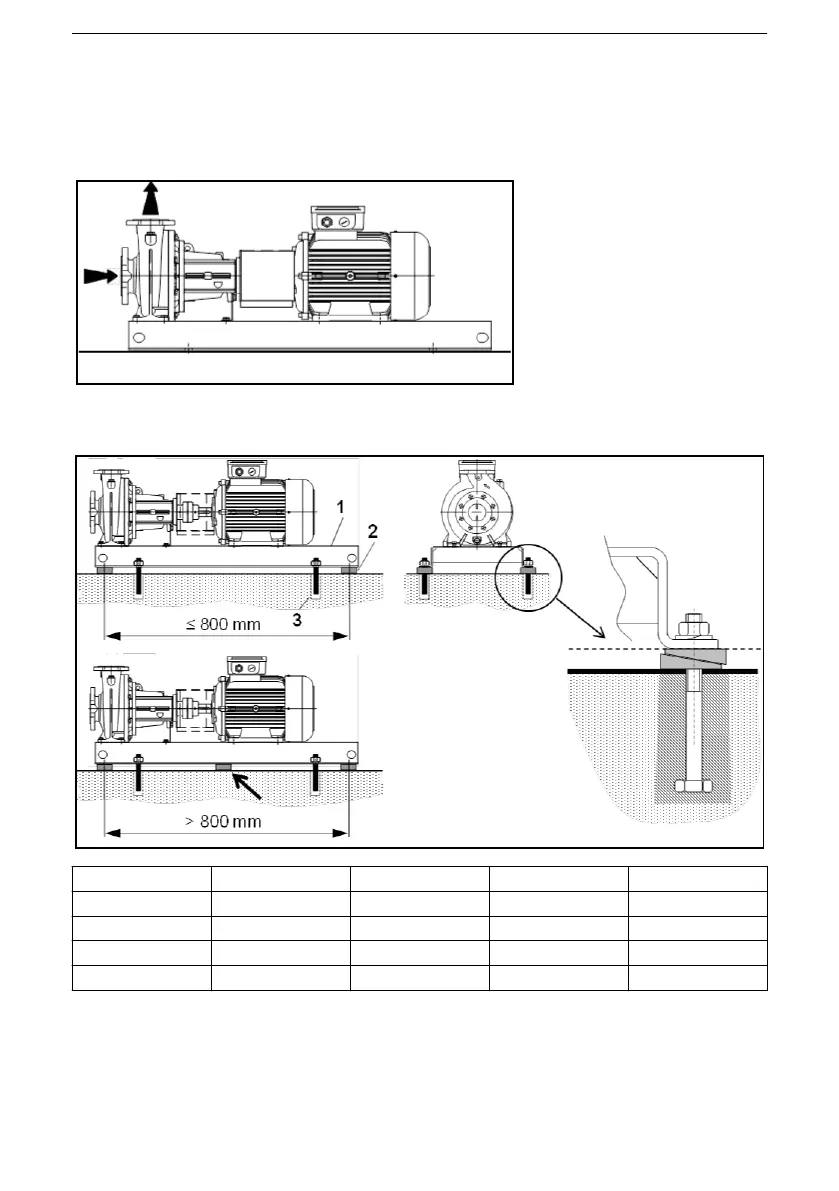 1

2

3

≤ 800 mm

> 800 mm