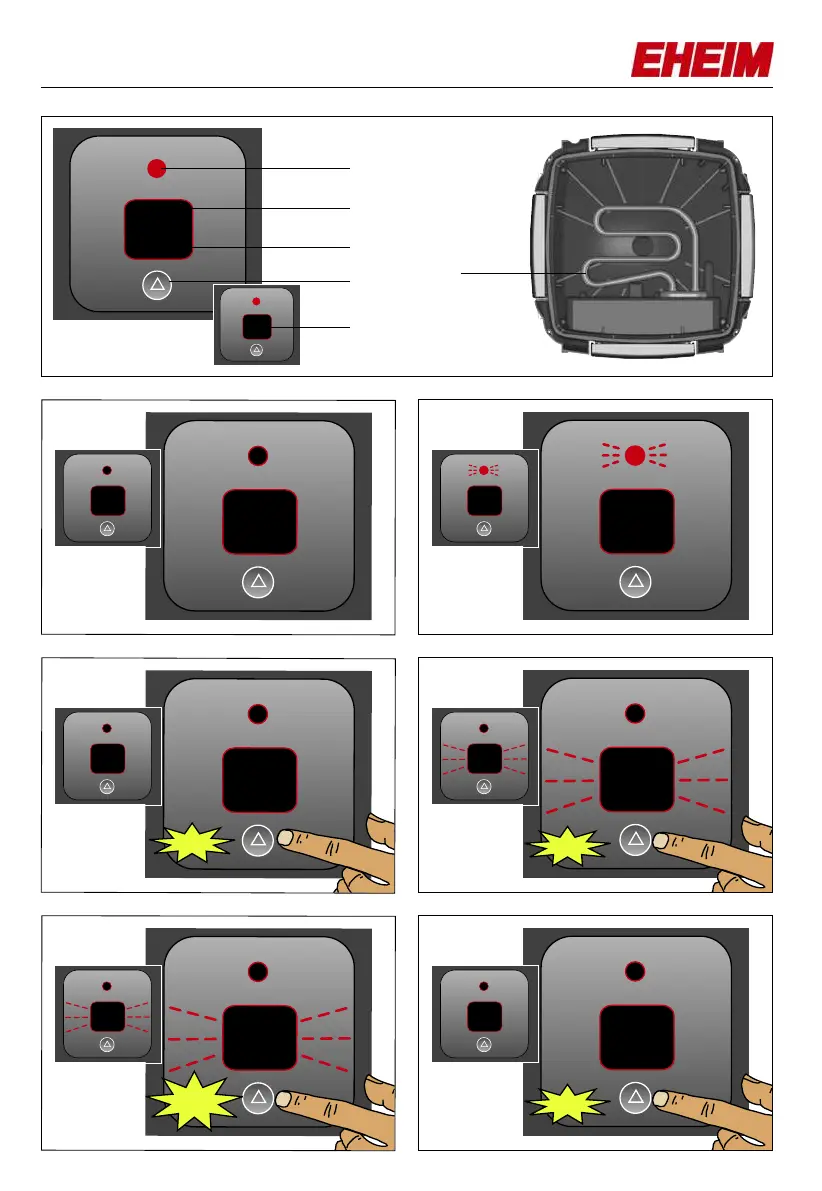 EHEIM