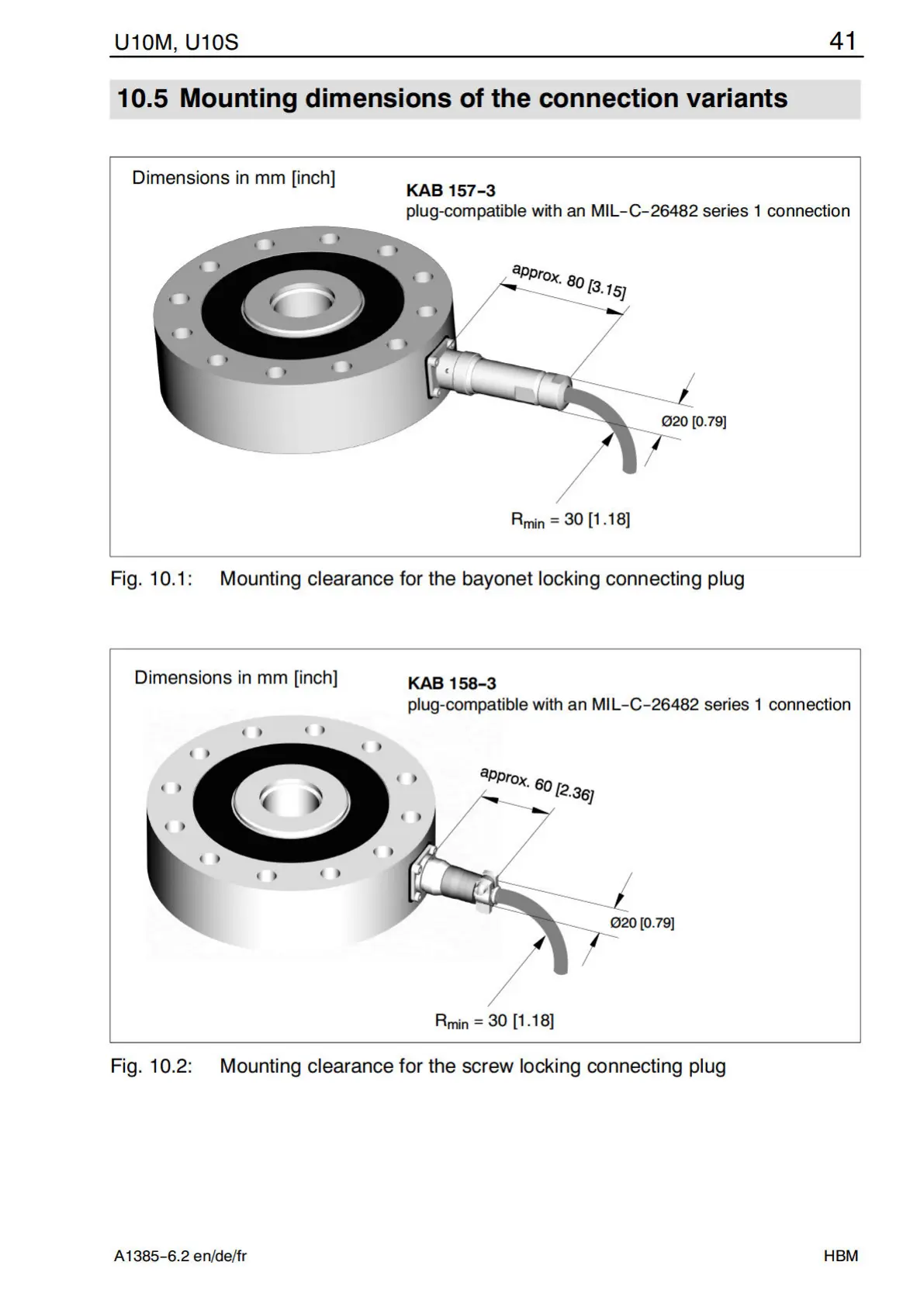 U10M, U10S 41

10.5 Mounting dimensions of the connection variants

Dimensions in mm [inch]

KAB 157-3
plug-compatible with an MIL-C-26482 series 1 connection

approx. 80 [3.15]

Ø20 [0.79]

$R_{min}$ = 30 [1.18]

Fig. 10.1: Mounting clearance for the bayonet locking connecting plug

Dimensions in mm [inch]

KAB 158-3
plug-compatible with an MIL-C-26482 series 1 connection

approx. 60 [2.36]

Ø20 [0.79]

$R_{min}$ = 30 [1.18]

Fig. 10.2: Mounting clearance for the screw locking connecting plug

A1385-6.2 en/de/fr HBM