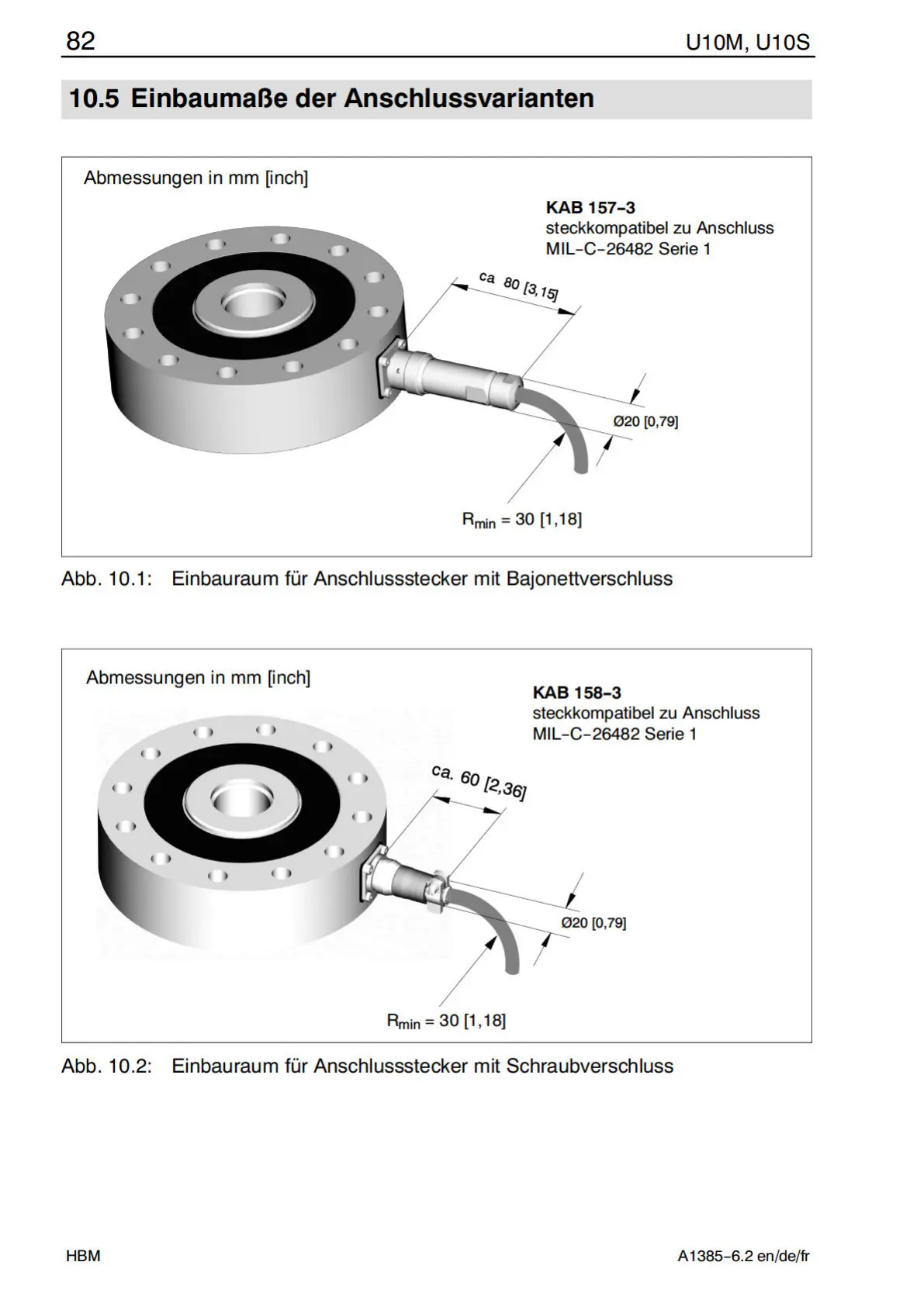 82

U10M, U10S

10.5 Einbaumaße der Anschlussvarianten

Abmessungen in mm [inch]

KAB 157-3
steckkompatibel zu Anschluss
MIL-C-26482 Serie 1

ca 80 [3,15]

Ø20 [0,79]

$R_{min}$ = 30 [1,18]

Abb. 10.1: Einbauraum für Anschlussstecker mit Bajonettverschluss

Abmessungen in mm [inch]

KAB 158-3
steckkompatibel zu Anschluss
MIL-C-26482 Serie 1

ca. 60 [2,36]

Ø20 [0,79]

$R_{min}$ = 30 [1,18]

Abb. 10.2: Einbauraum für Anschlussstecker mit Schraubverschluss

HBM

A1385-6.2 en/de/fr