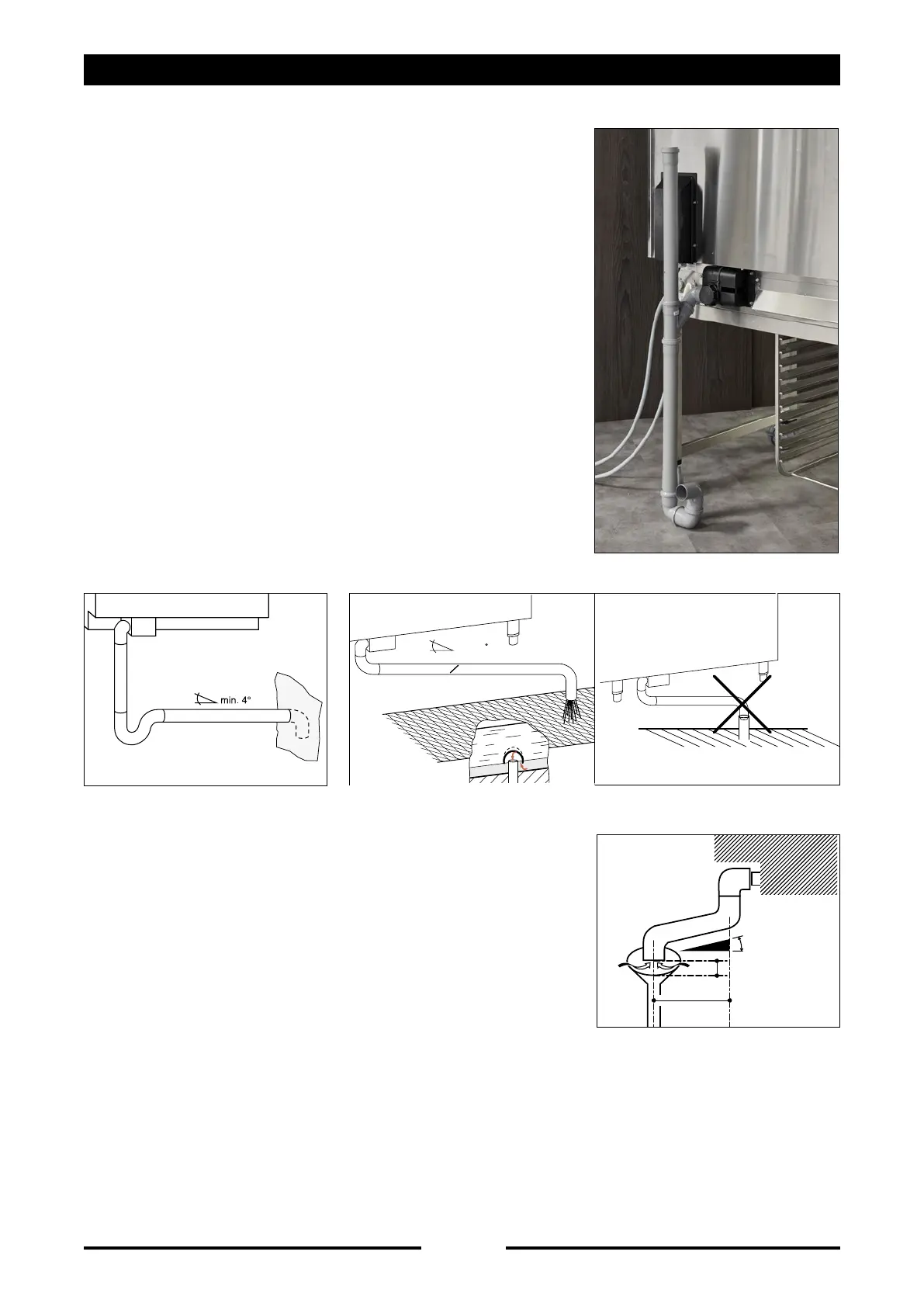 min. 4°