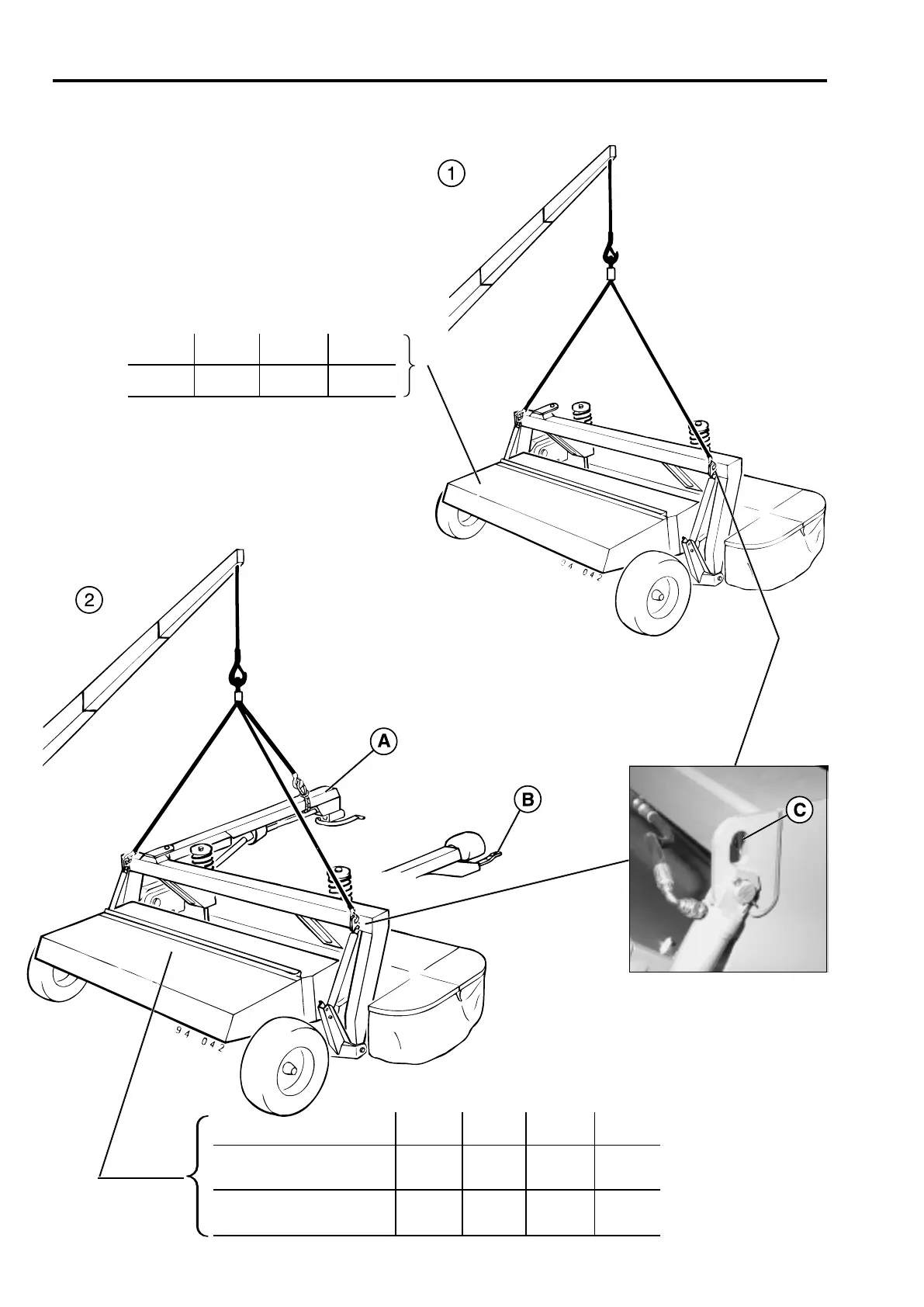 1

94 042

2

A

B

C

94 042