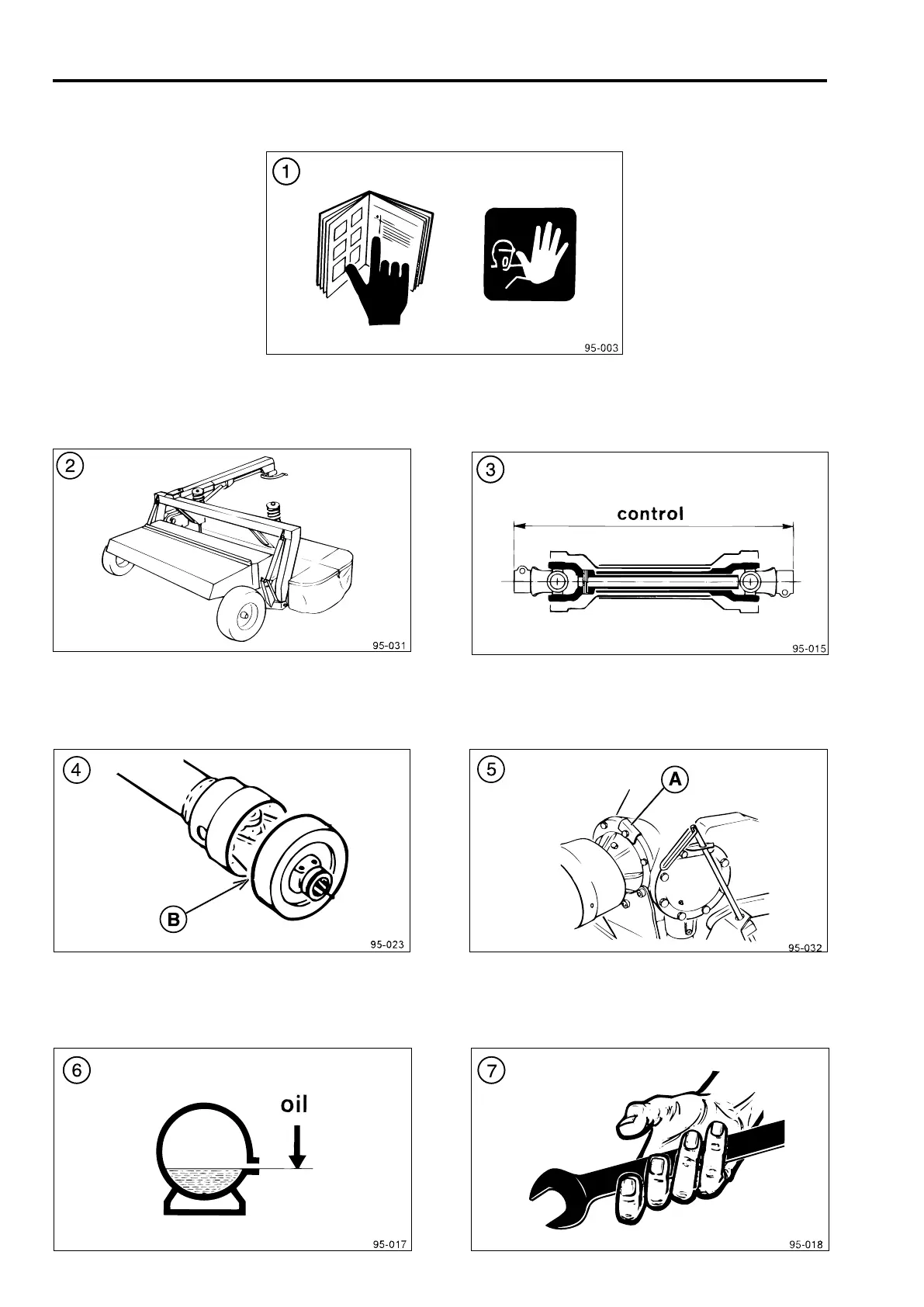 1

95-003

2

95-031

3

control

95-015

4

B

95-023

5

A

95-032

6

oil

95-017

7

95-018