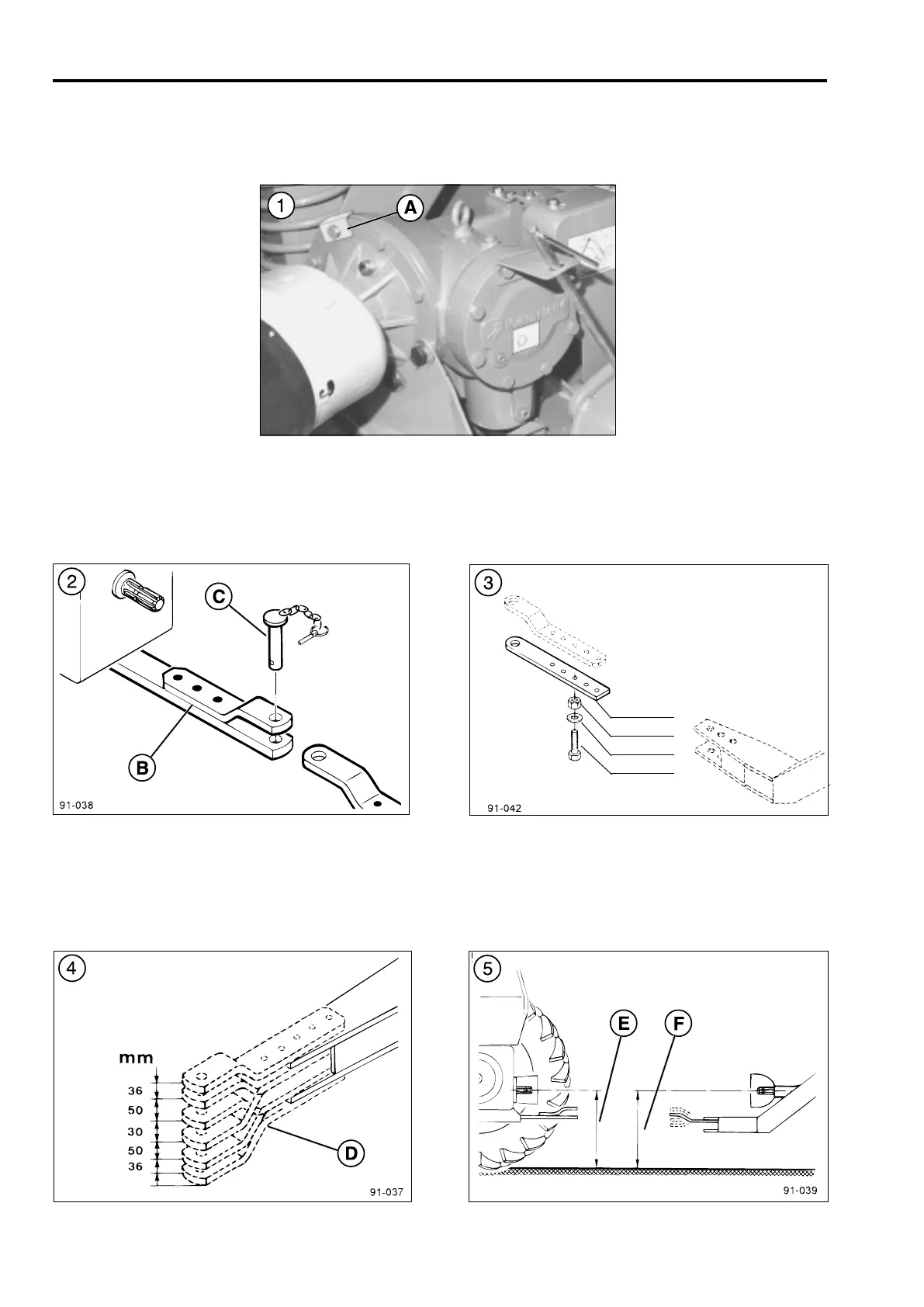 1
A

2
C
B
91-038

3
91-042

4
mm
36
50
30
50
36
D
91-037

5
E
F
91-039