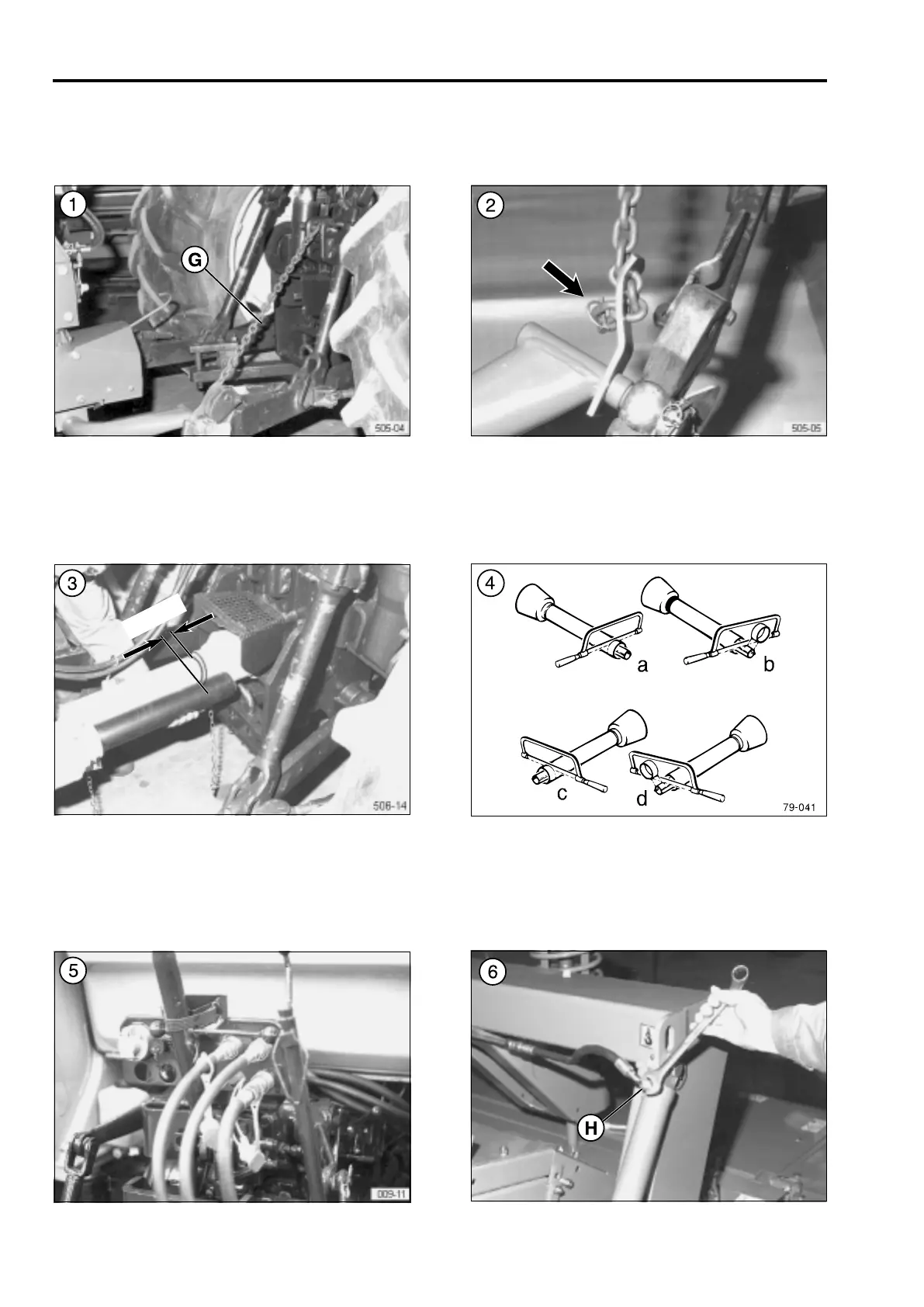 1
G
505-04

2
505-05

3
506-14

4
a
b
c
d
79-041

5
009-11

6
H