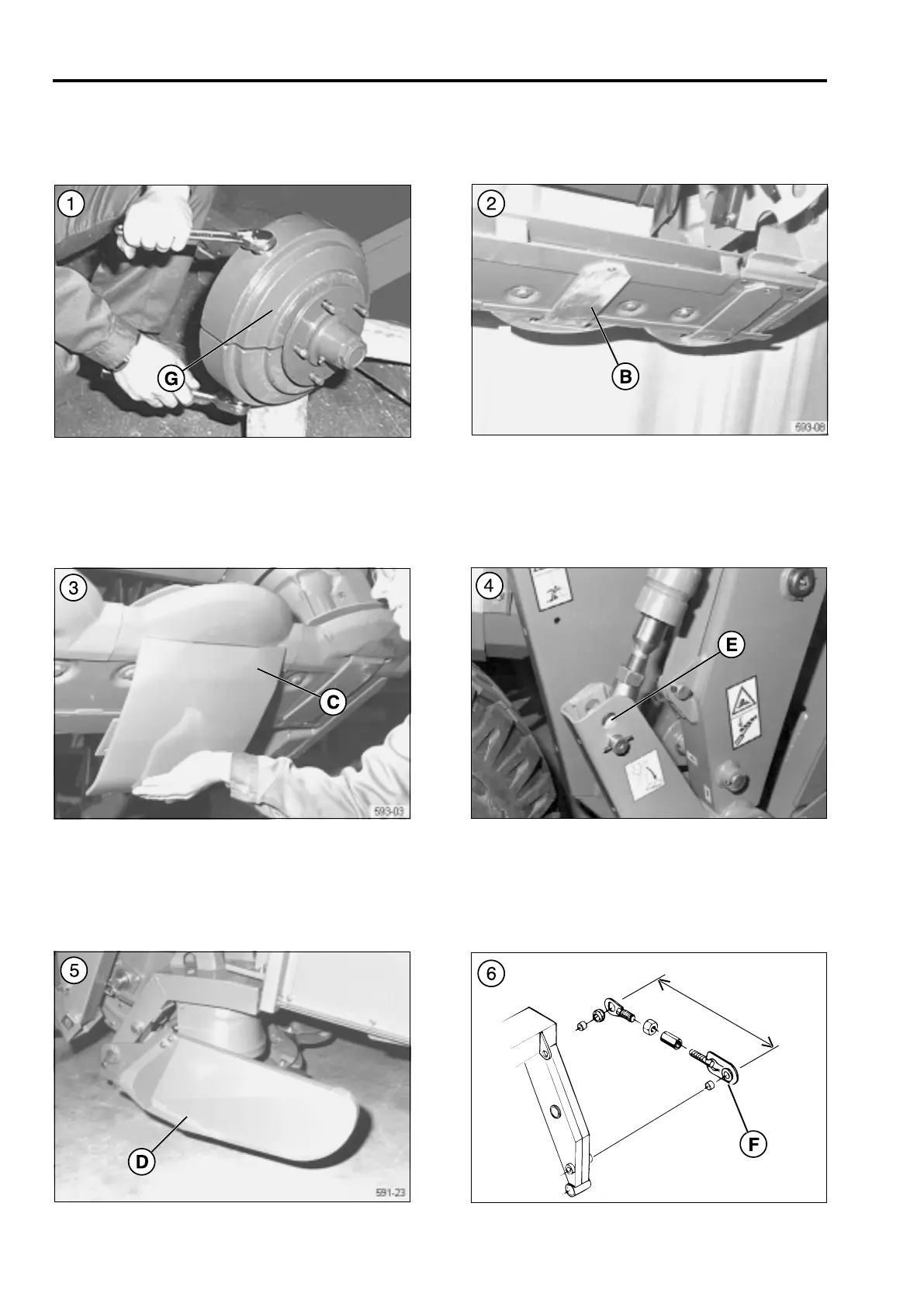 1

G

2

B

593-08

3

C

593-03

4

E

5

D

591-23

6

F