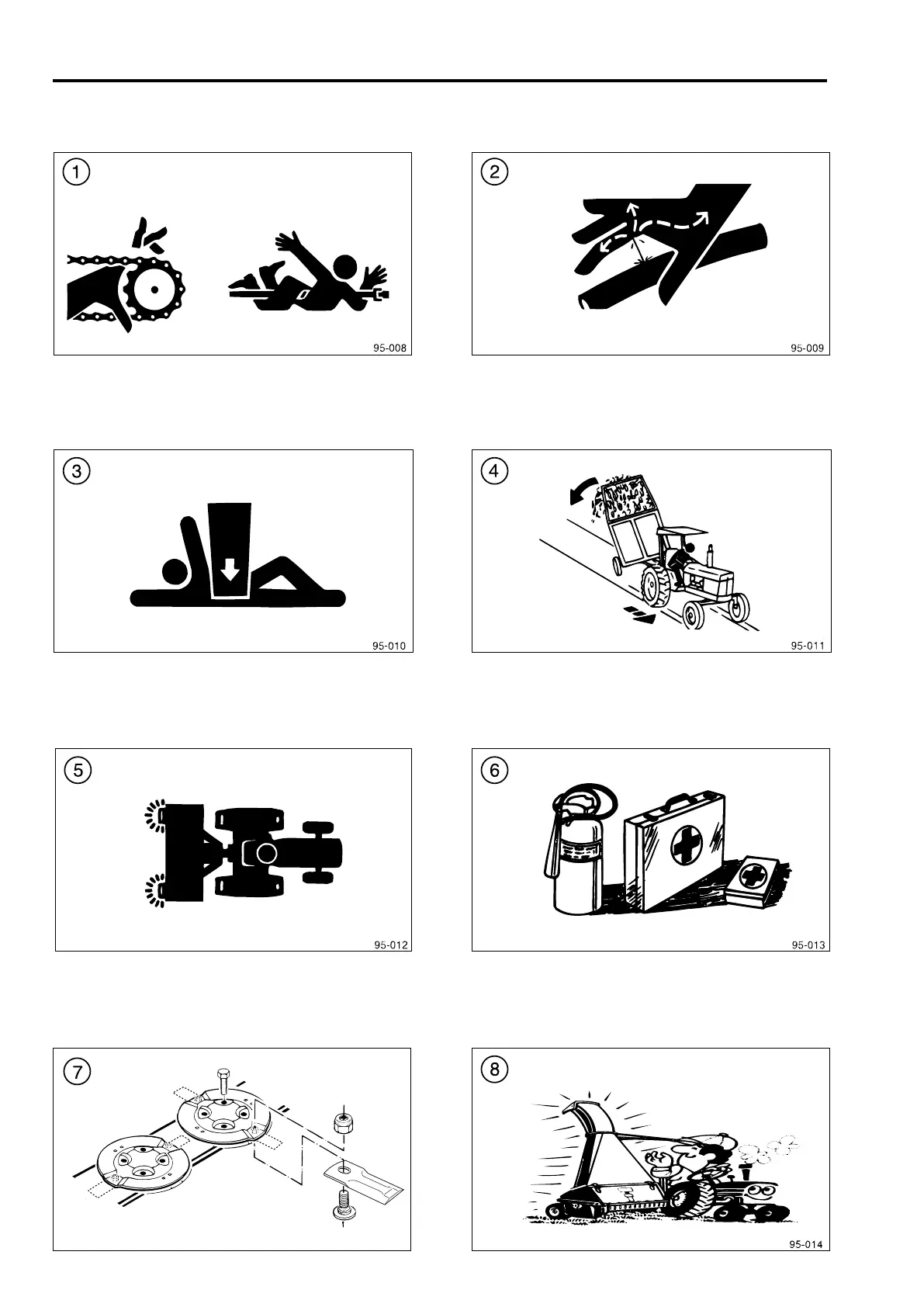 1

95-008

2

95-009

3

95-010

4

95-011

5

95-012

6

95-013

7

8

95-014