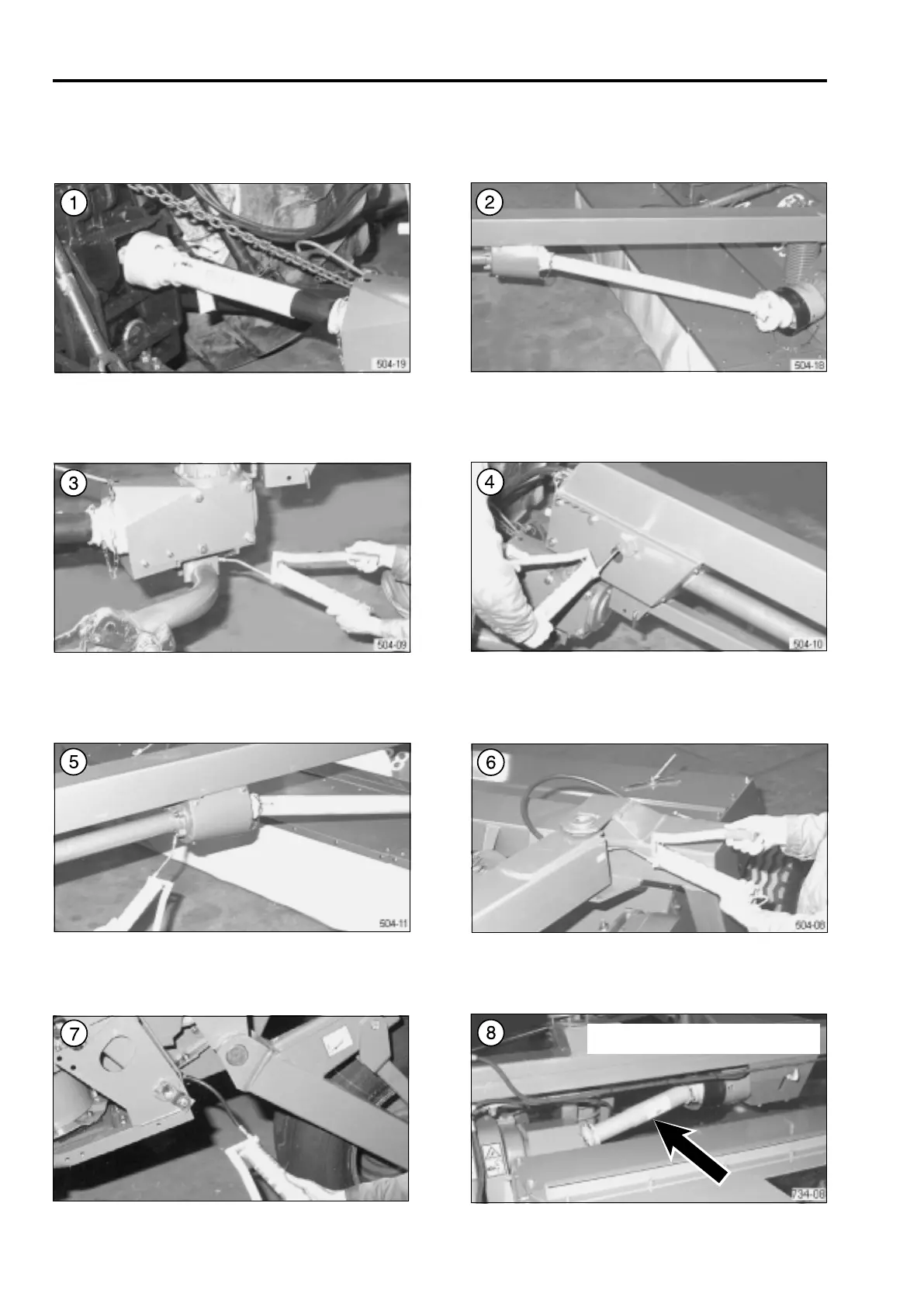 1

504-19

2

504-18

3

504-09

4

504-10

5

504-11

6

504-08

7

8

734-08