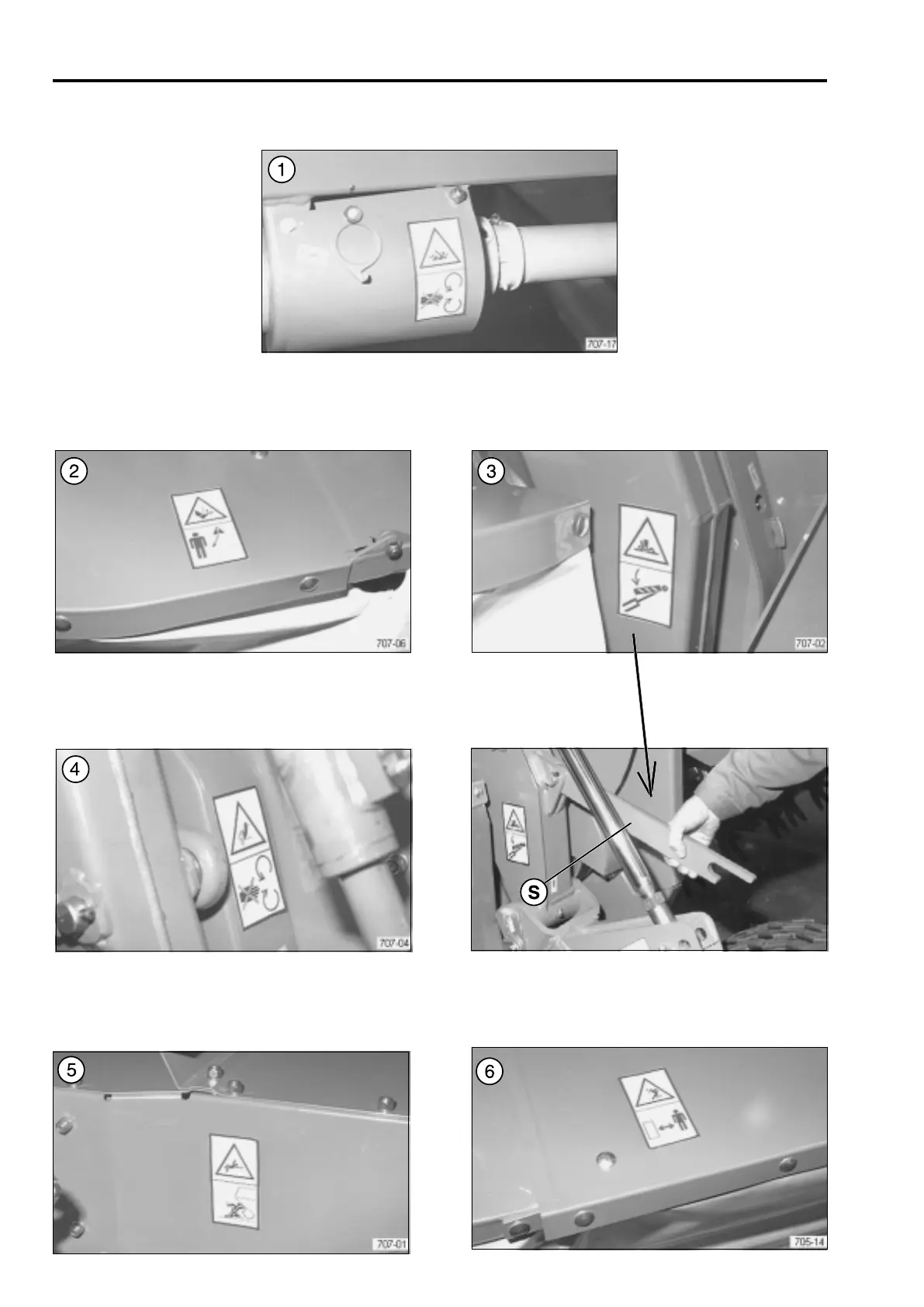 1
707-17

2
707-06

3
707-02

4
707-04

S

5
707-01

6
705-14