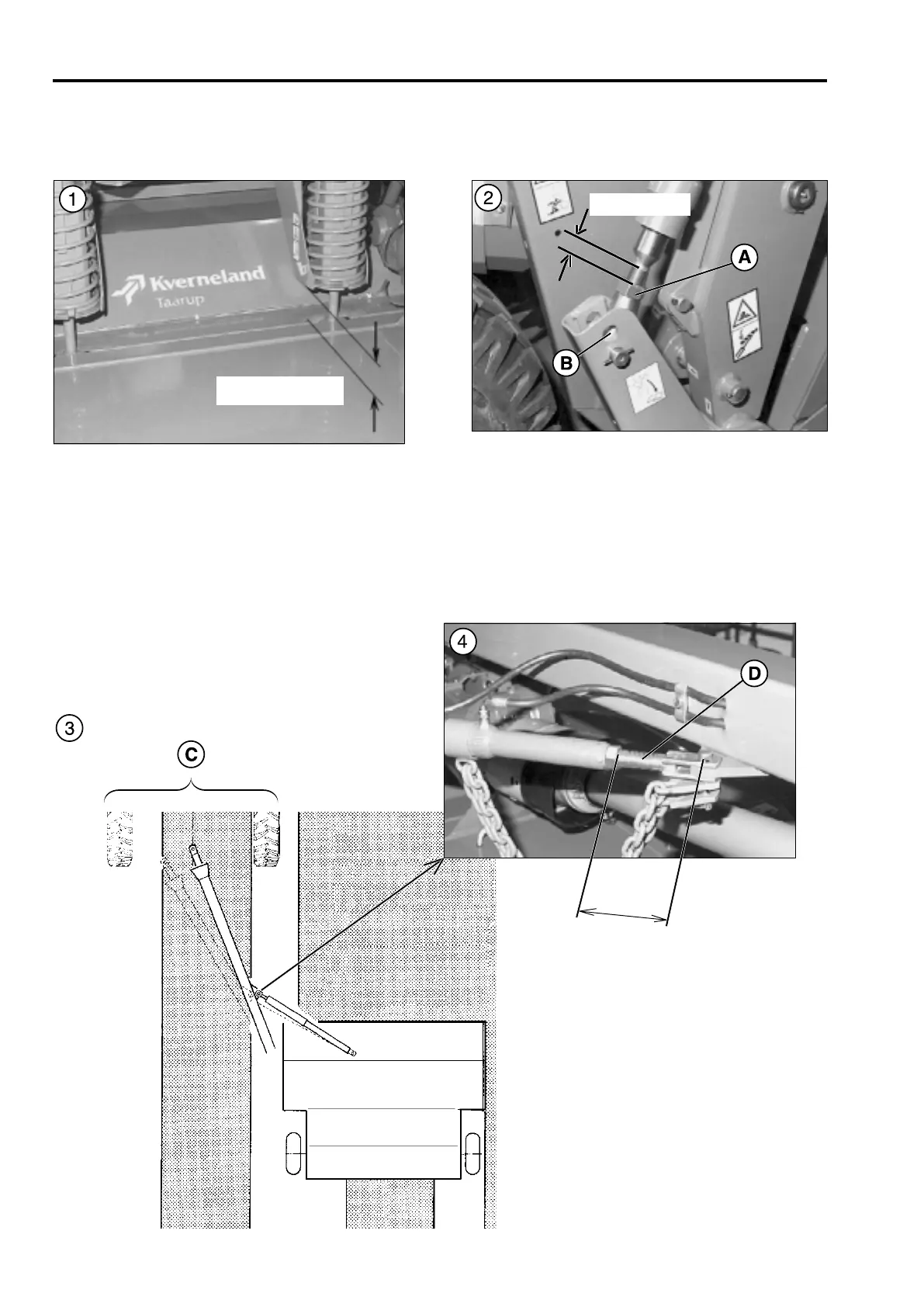 1

Kverneland
Taarup

2

A

B

4

D

3

C