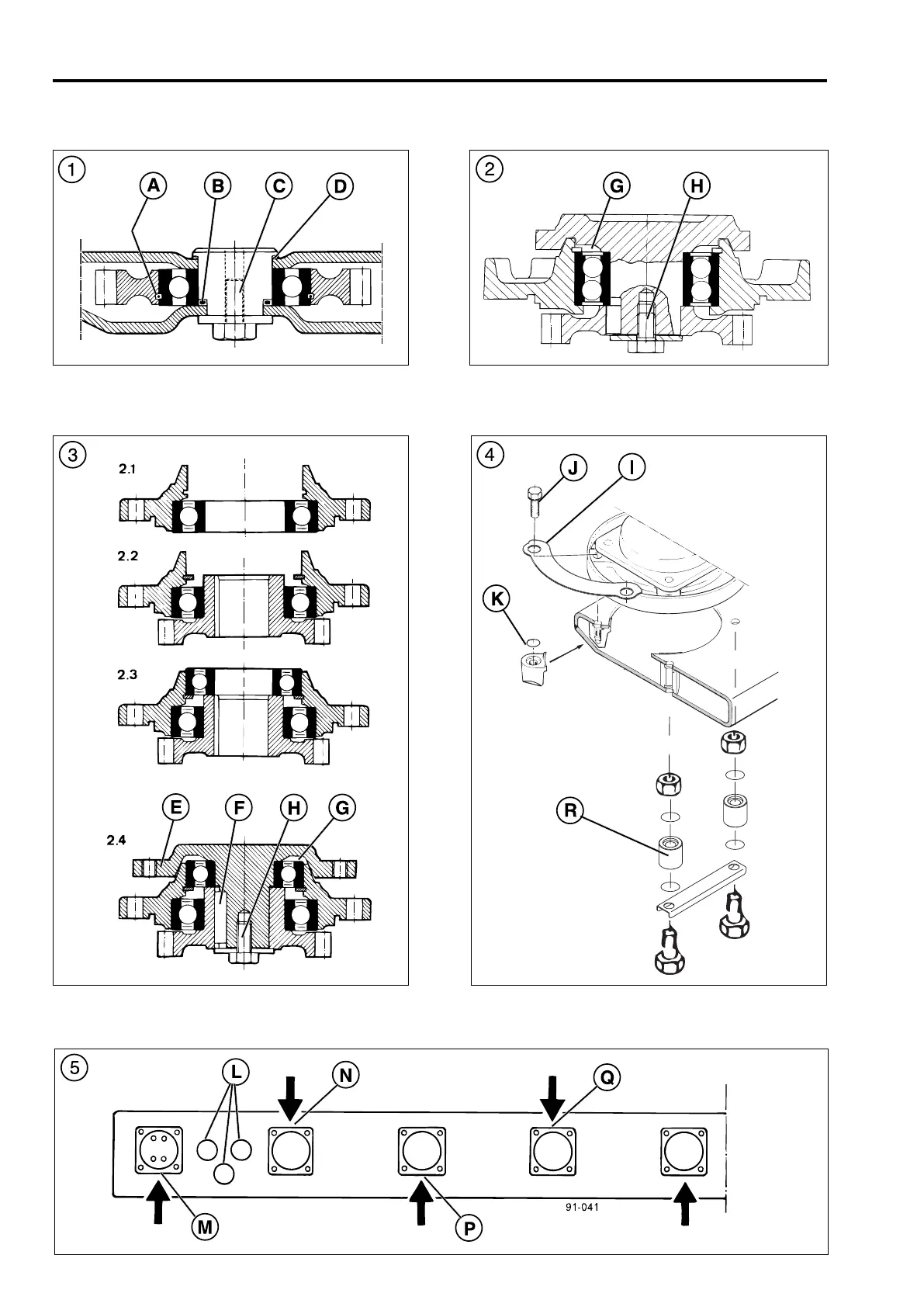 1
A B C D

2
G H

3
2.1
2.2
2.3
E F H G
2.4

4
J I
K
R

5
L N Q
M P
91-041