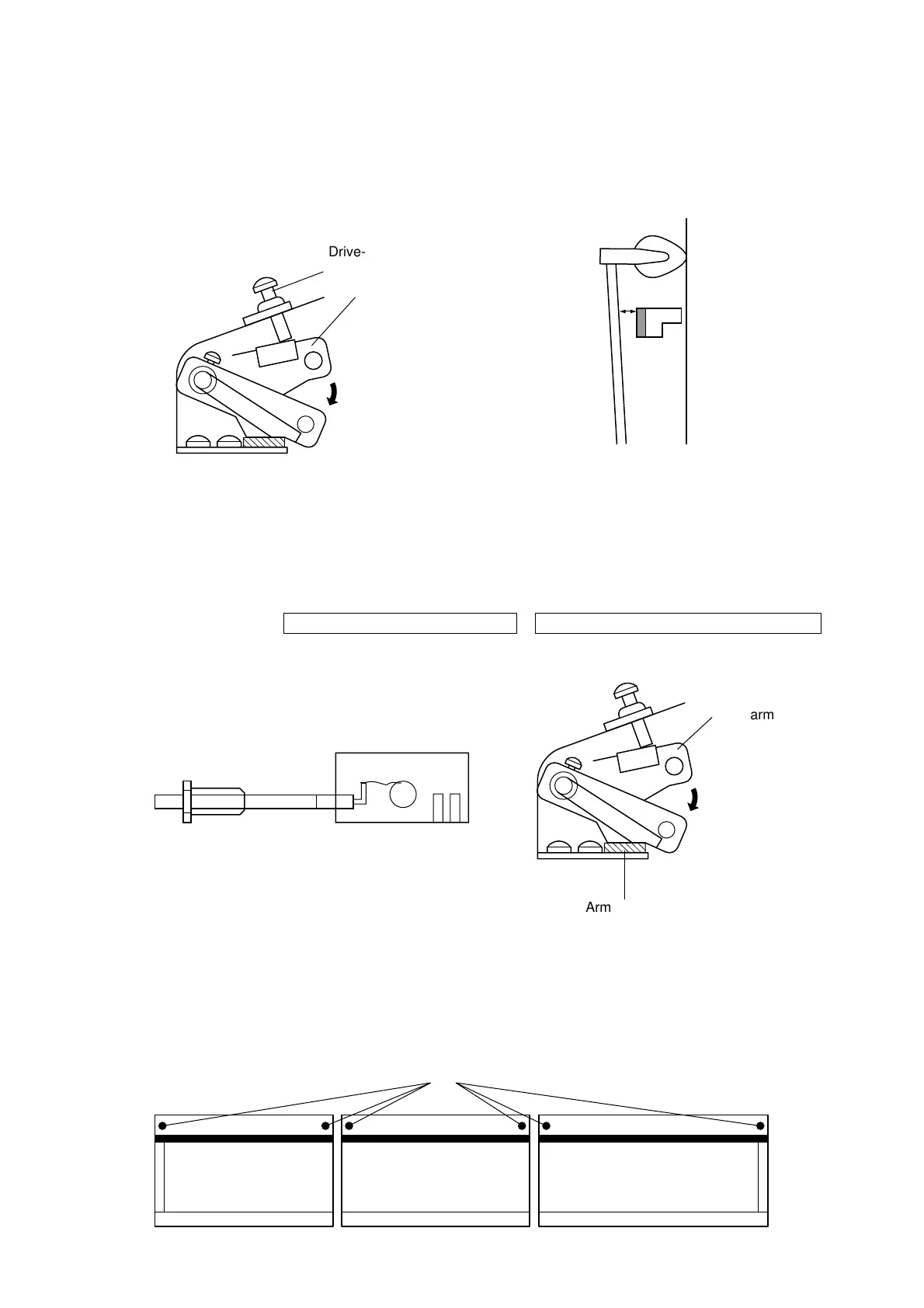 Drive-

arm

Arm