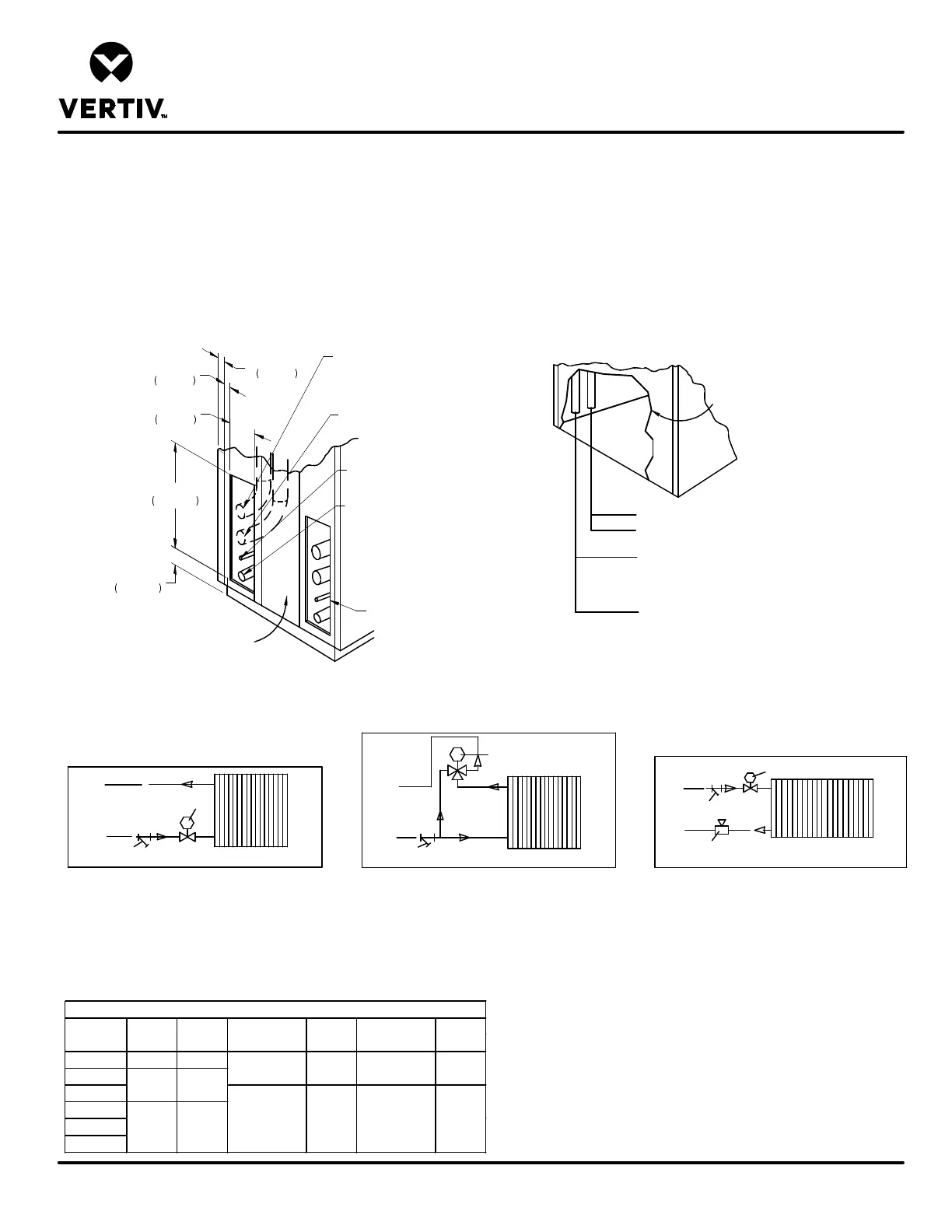 VERTIV™