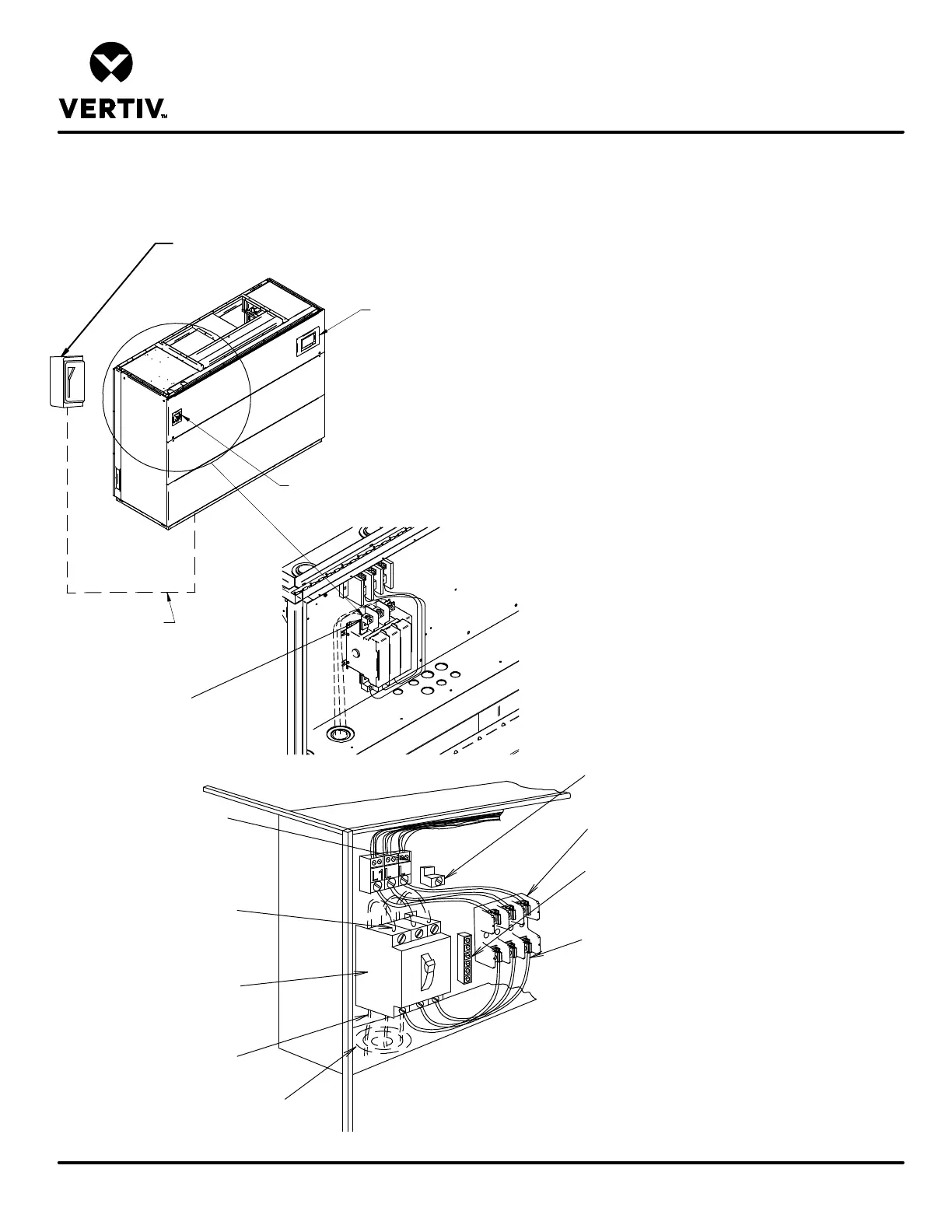 VERTIV™