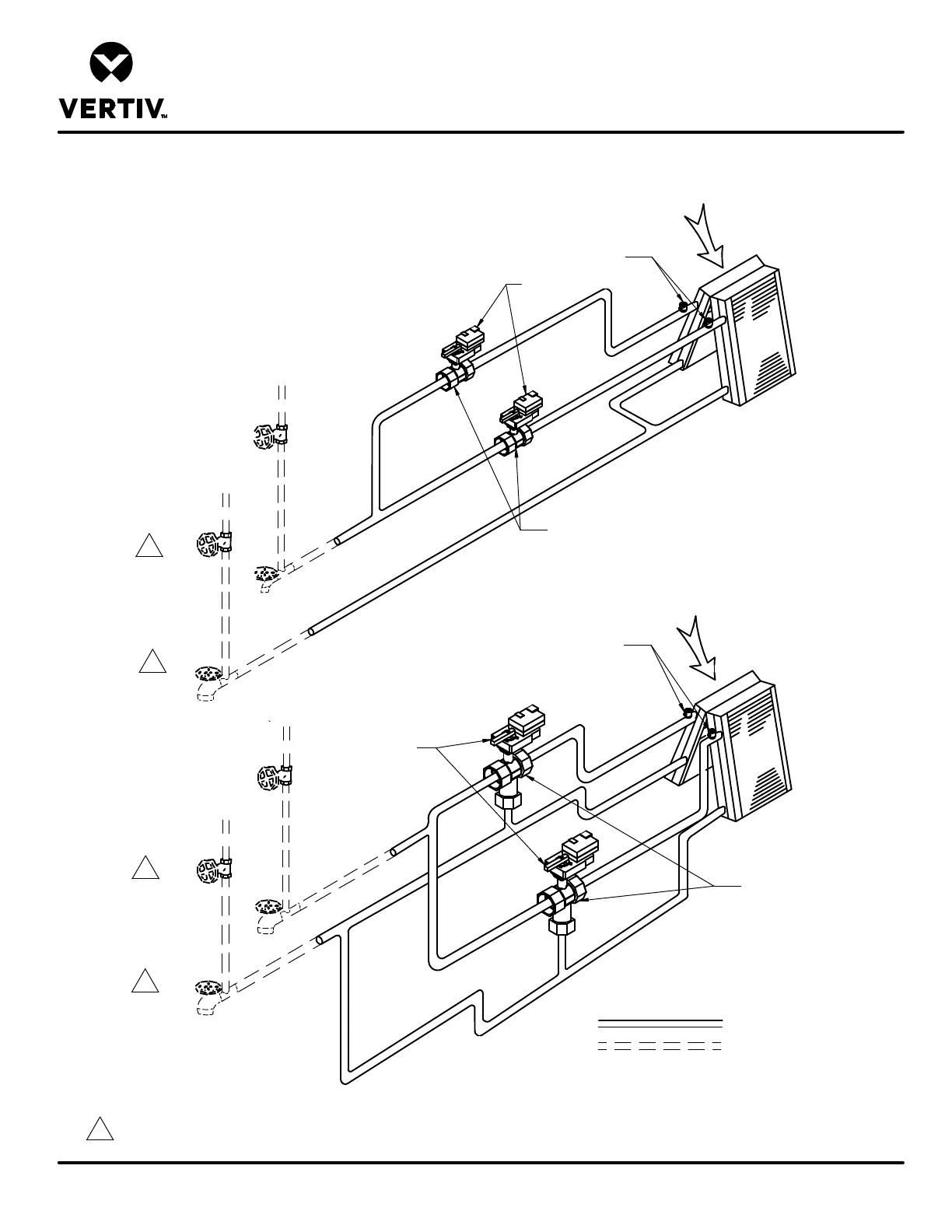 VERTIV™