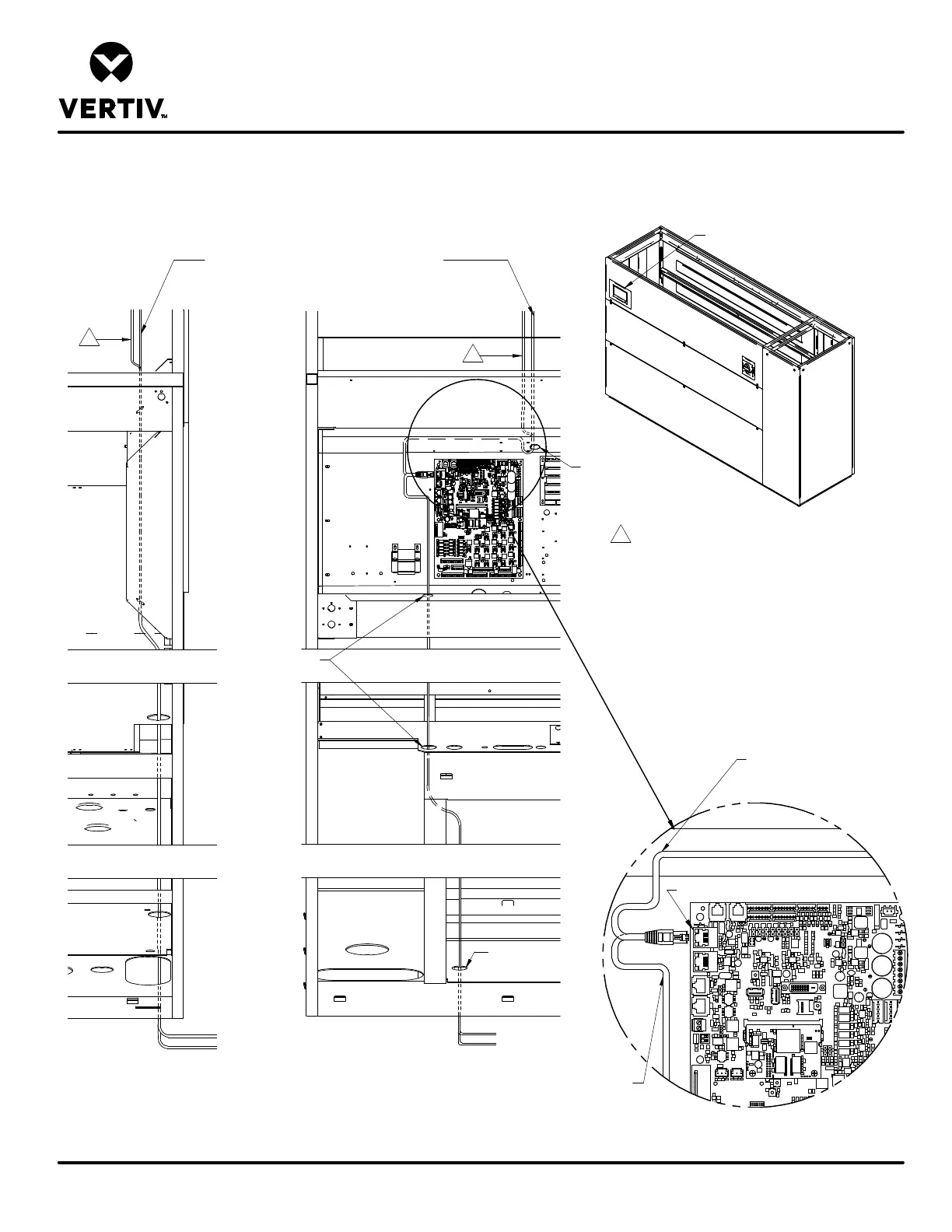 VERTIV™