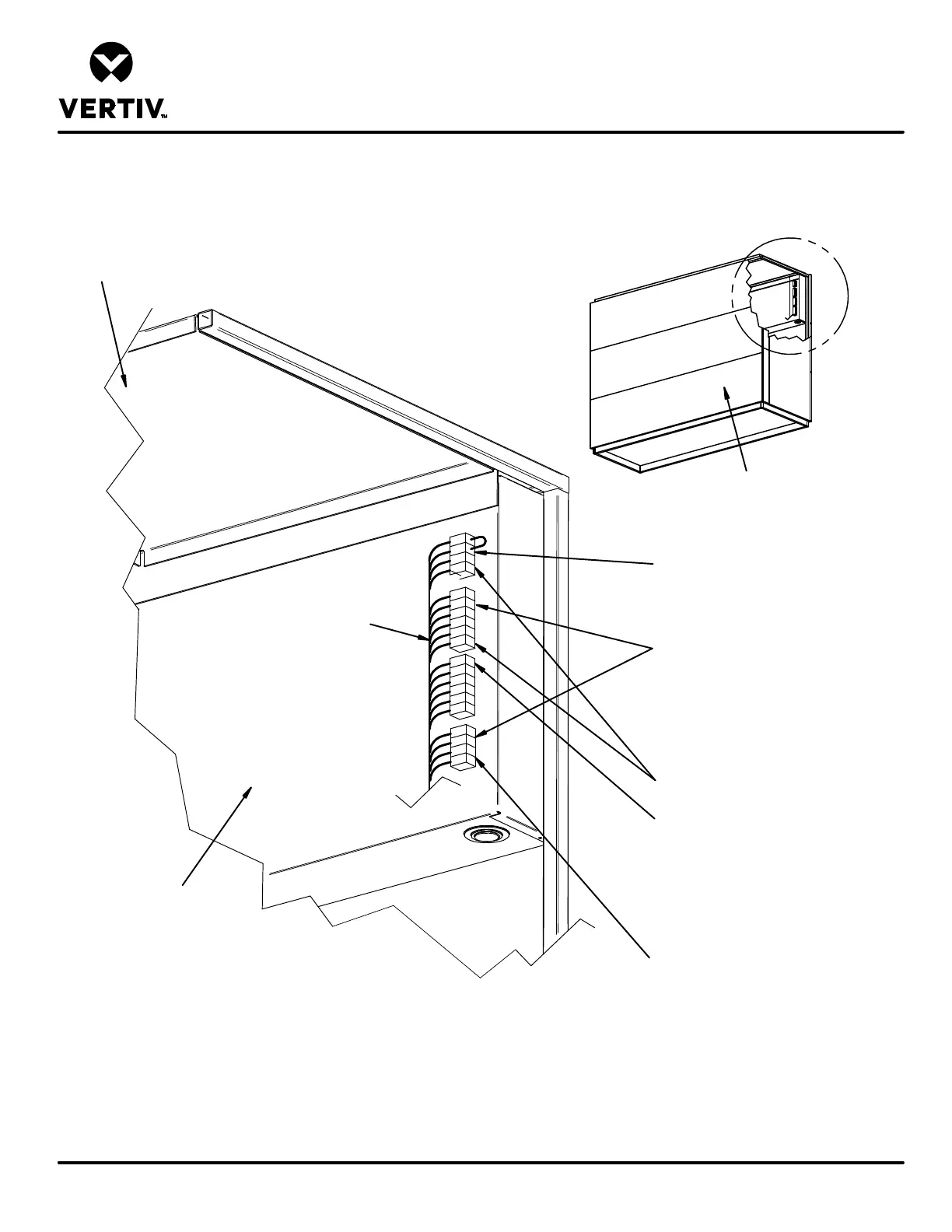 VERTIV™