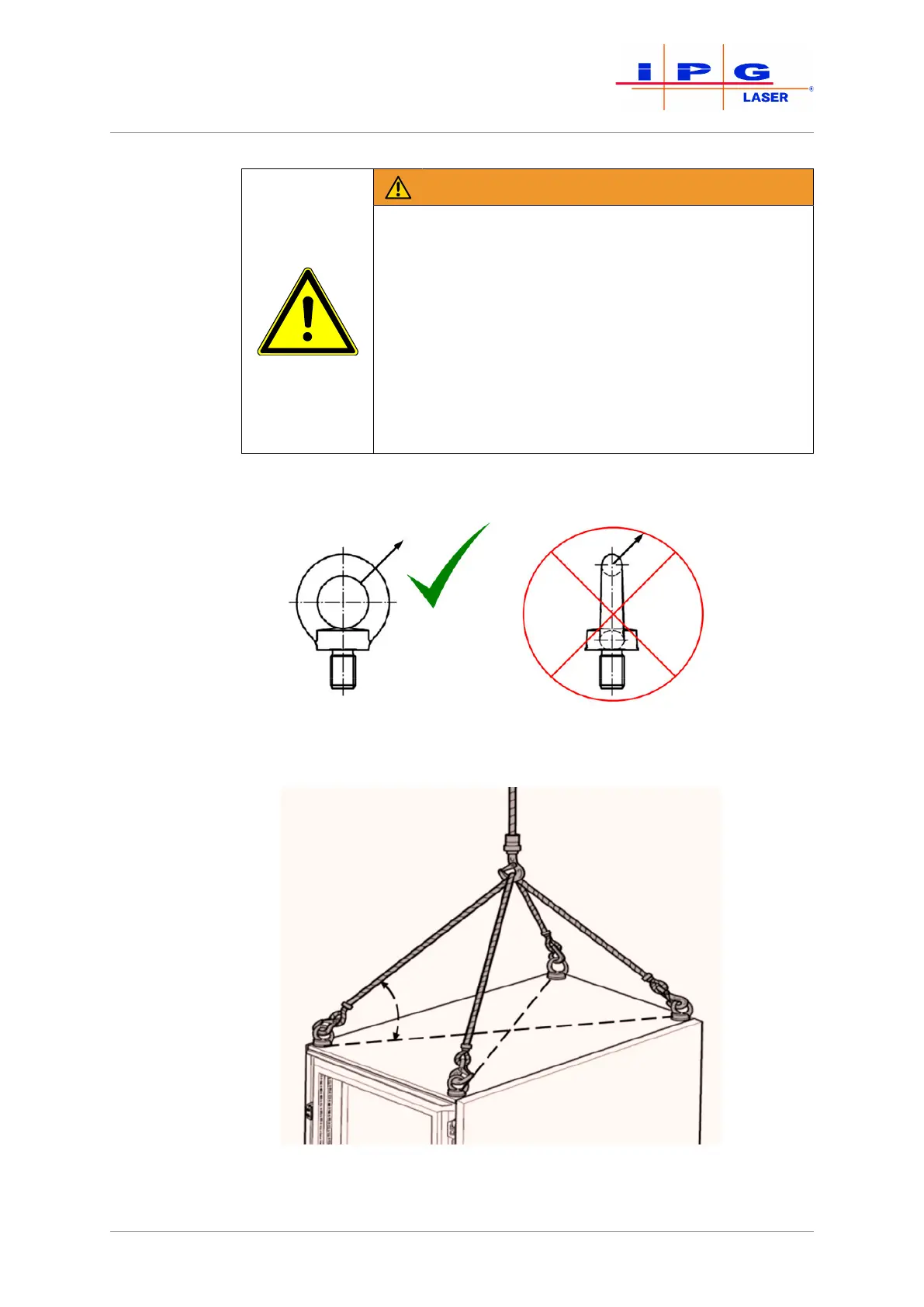 IPG
LASER
®