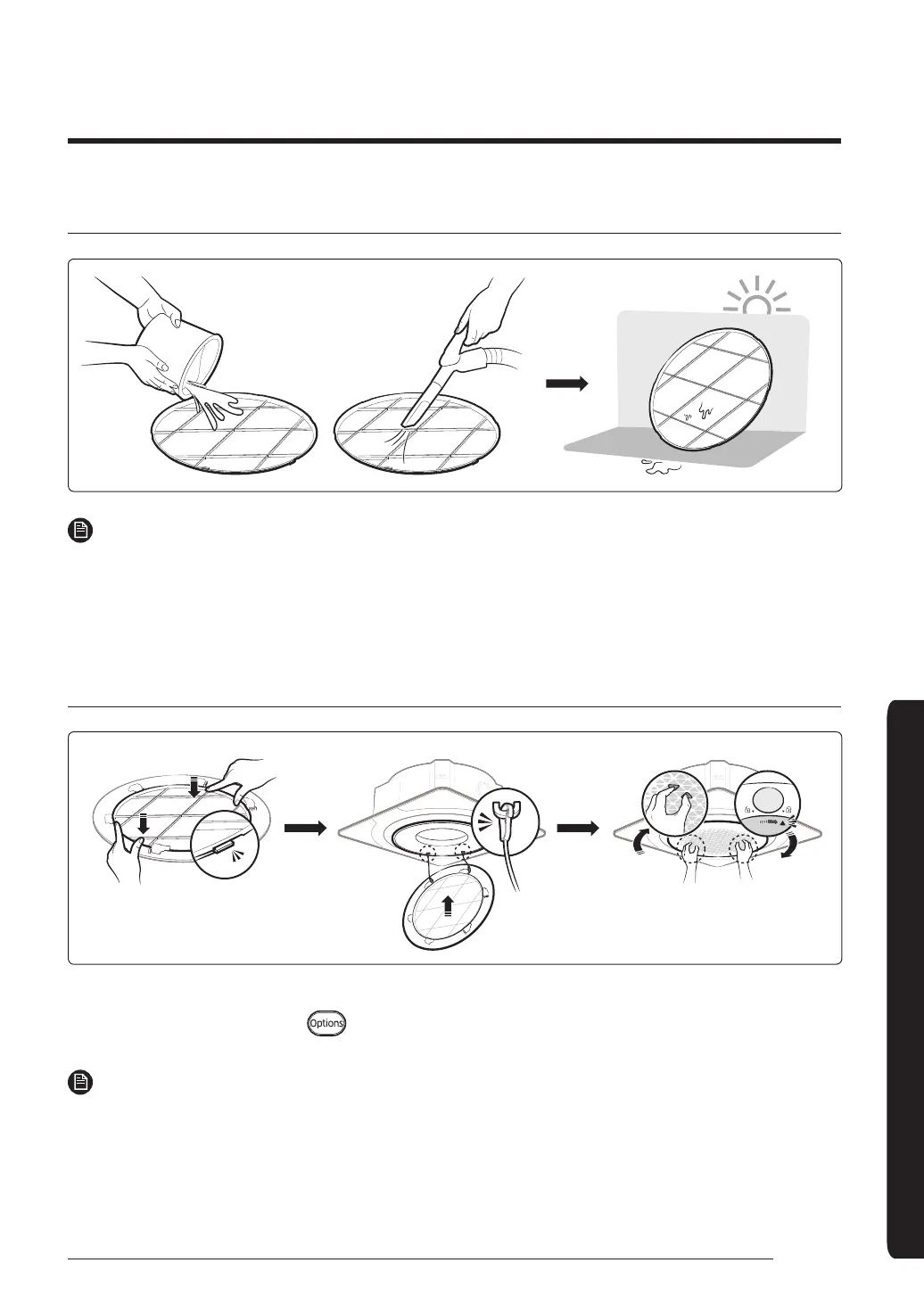 Options