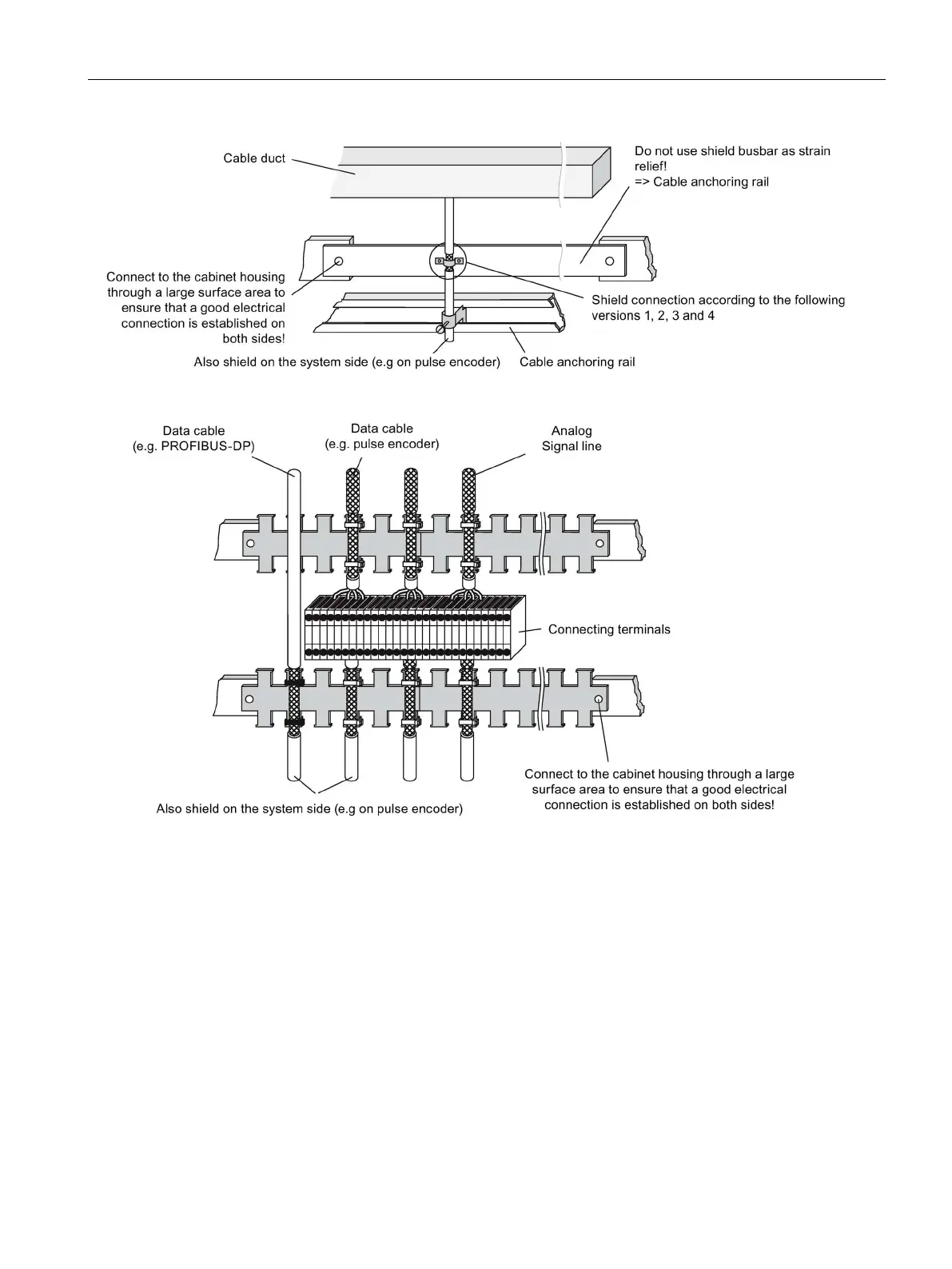 Cable duct

Do not use shield busbar as strain relief!
=> Cable anchoring rail

Connect to the cabinet housing through a large surface area to ensure that a good electrical connection is established on both sides!

Shield connection according to the following versions 1, 2, 3 and 4

Also shield on the system side (e.g on pulse encoder)

Cable anchoring rail

Data cable
(e.g. PROFIBUS-DP)

Data cable
(e.g. pulse encoder)

Analog
Signal line

Connecting terminals

Also shield on the system side (e.g on pulse encoder)

Connect to the cabinet housing through a large surface area to ensure that a good electrical connection is established on both sides!